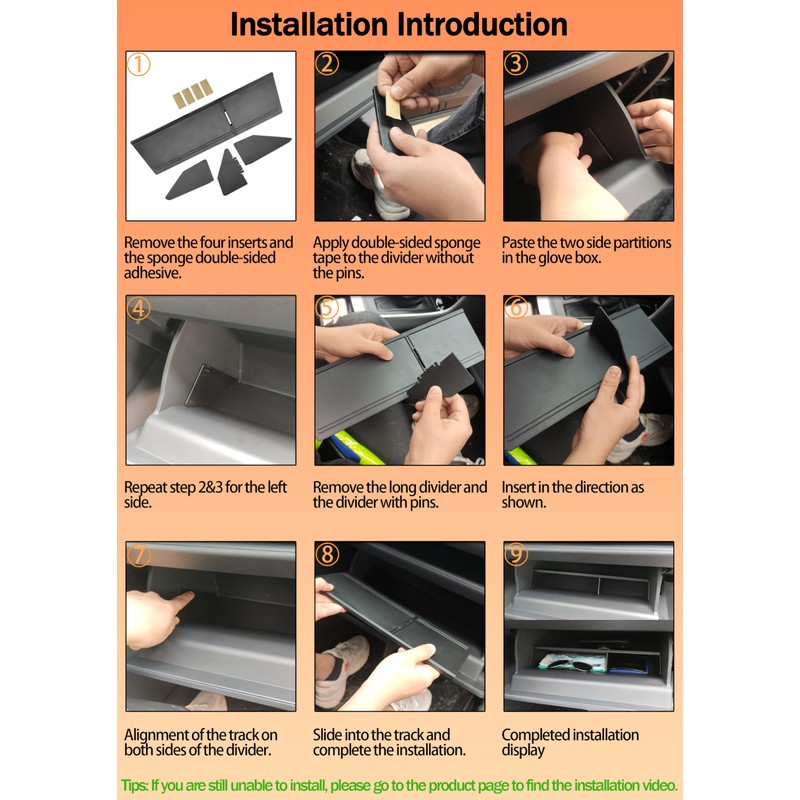 Installation Introduction

①

Remove the four inserts and the sponge double-sided adhesive.

②

Apply double-sided sponge tape to the divider without the pins.

③

Paste the two side partitions in the glove box.

④

Repeat step 2&3 for the left side.

⑤

Remove the long divider and the divider with pins.

⑥

Insert in the direction as shown.

⑦

Alignment of the track on both sides of the divider.

⑧

Slide into the track and complete the installation.

⑨

Completed installation display

Tips: If you are still unable to install, please go to the product page to find the installation video.