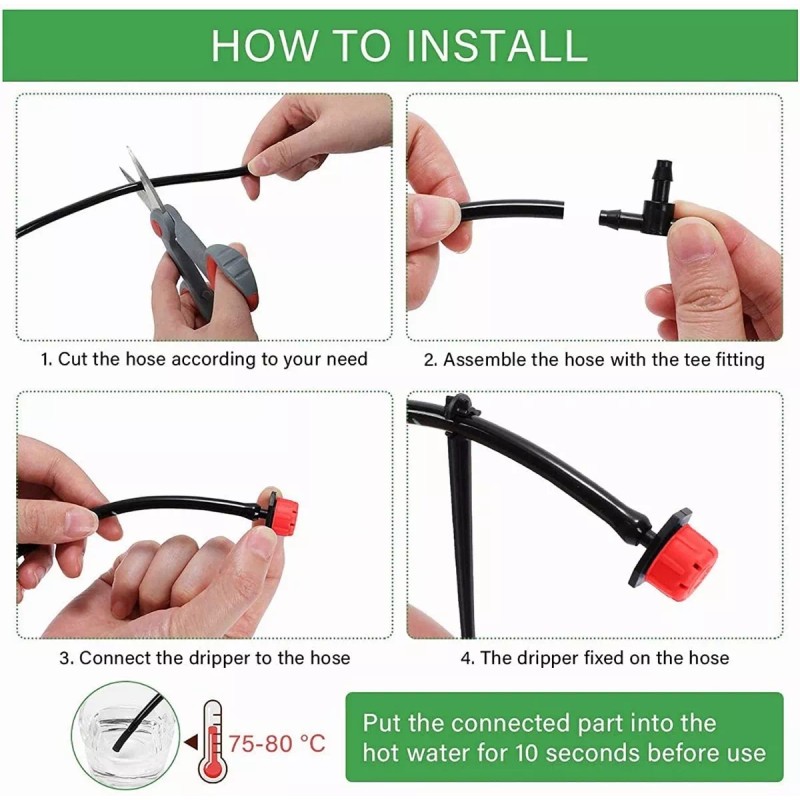 HOW TO INSTALL

1. Cut the hose according to your need

2. Assemble the hose with the tee fitting

3. Connect the dripper to the hose

4. The dripper fixed on the hose

75-80 °C

Put the connected part into the hot water for 10 seconds before use