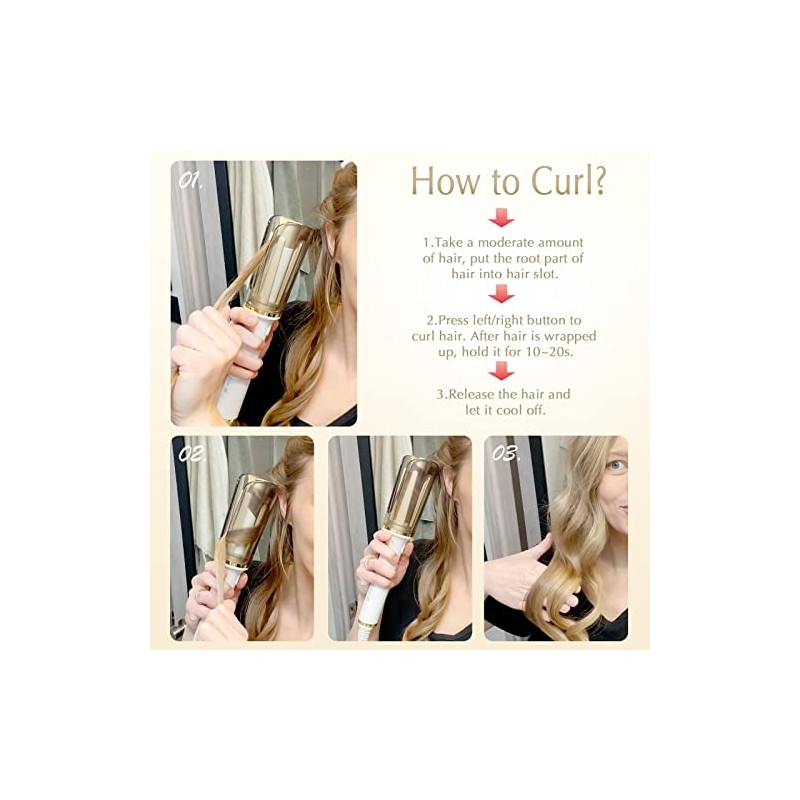 01.

How to Curl?

1.Take a moderate amount of hair, put the root part of hair into hair slot.

2.Press left/right button to curl hair. After hair is wrapped up, hold it for 10~20s.

3.Release the hair and let it cool off.

02.

03.