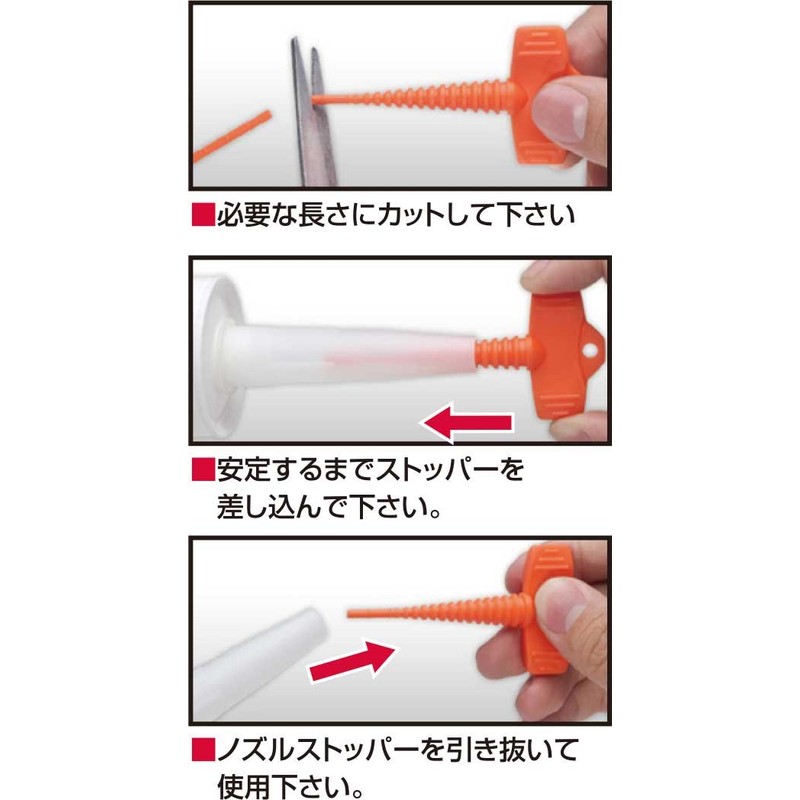 ■必要な長さにカットして下さい

■安定するまでストッパーを差し込んで下さい。

■ノズルストッパーを引き抜いて使用下さい。