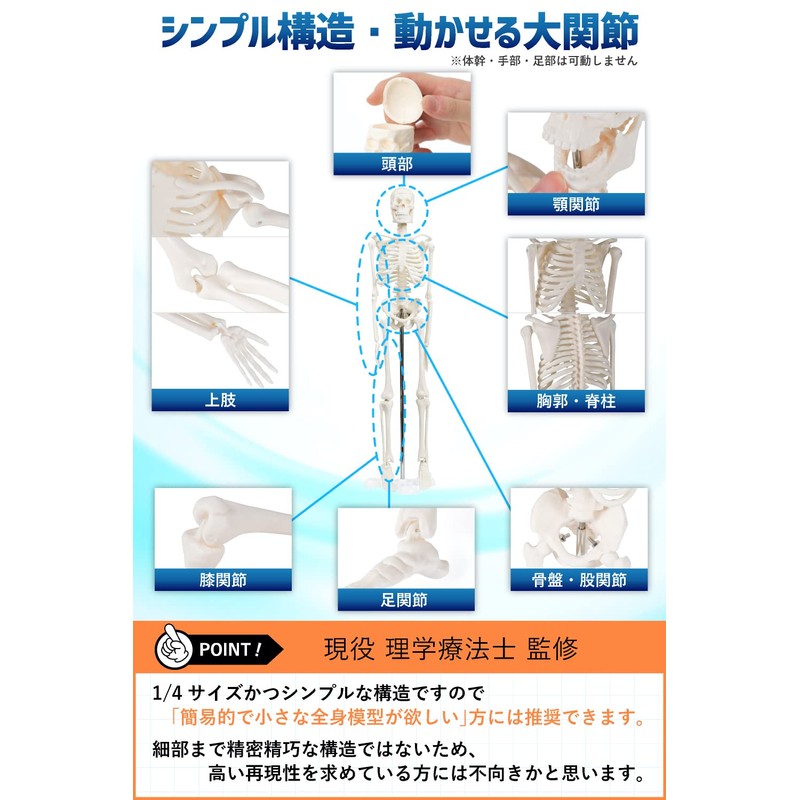 シンプル構造・動かせる大関節
※体幹・手部・足部は可動しません

頭部

顎関節

上肢

胸郭・脊柱

膝関節

足関節

骨盤・股関節

POINT!

現役 理学療法士 監修

1/4 サイズかつシンプルな構造ですので
「簡易的で小さな全身模型が欲しい」方には推奨できます。

細部まで精密精巧な構造ではないため、
高い再現性を求めている方には不向きかと思います。