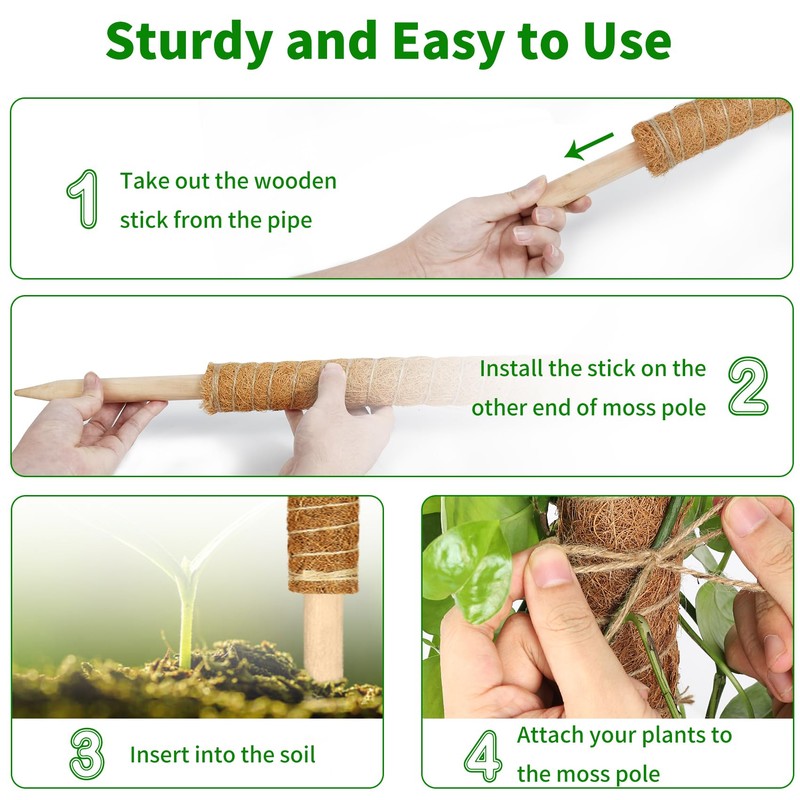 Sturdy and Easy to Use

1 Take out the wooden stick from the pipe

Install the stick on the other end of moss pole 2

3 Insert into the soil

4 Attach your plants to the moss pole