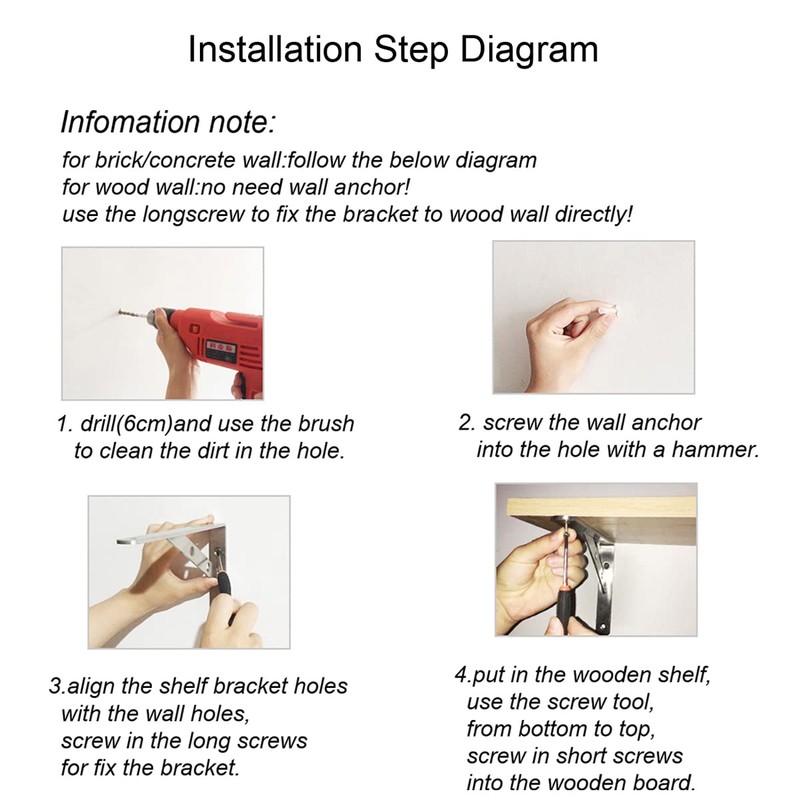 Installation Step Diagram

Infomation note:
for brick/concrete wall:follow the below diagram
for wood wall:no need wall anchor!
use the longscrew to fix the bracket to wood wall directly!

1. drill(6cm)and use the brush to clean the dirt in the hole.

2. screw the wall anchor into the hole with a hammer.

3.align the shelf bracket holes with the wall holes, screw in the long screws for fix the bracket.

4.put in the wooden shelf, use the screw tool, from bottom to top, screw in short screws into the wooden board.