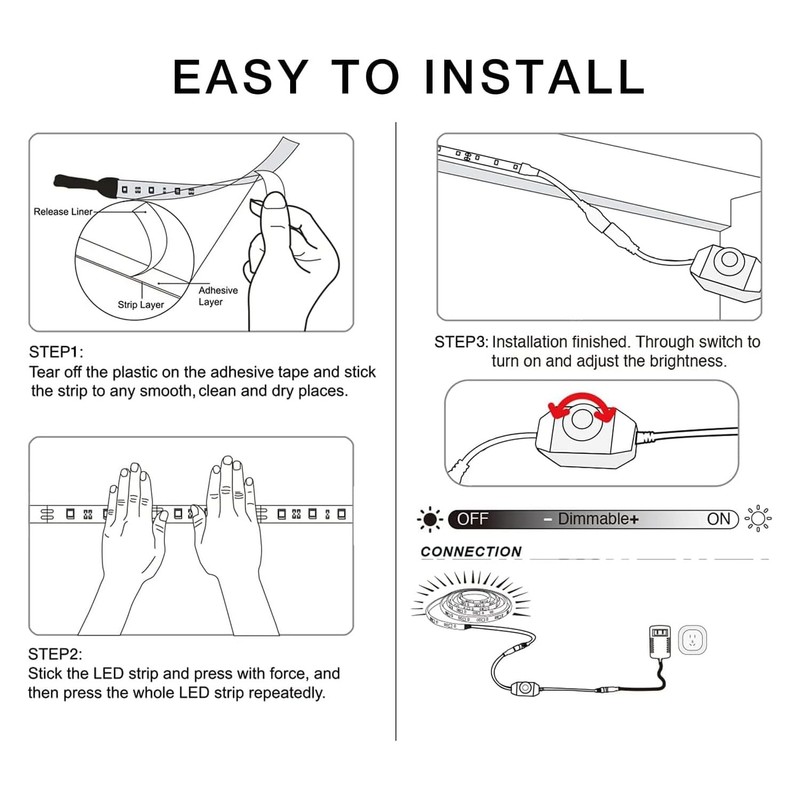 EASY TO INSTALL

Release Liner

Strip Layer

Adhesive Layer

STEP1:
Tear off the plastic on the adhesive tape and stick the strip to any smooth, clean and dry places.

STEP2:
Stick the LED strip and press with force, and then press the whole LED strip repeatedly.

STEP3: Installation finished. Through switch to turn on and adjust the brightness.

OFF - Dimmable+ ON

CONNECTION