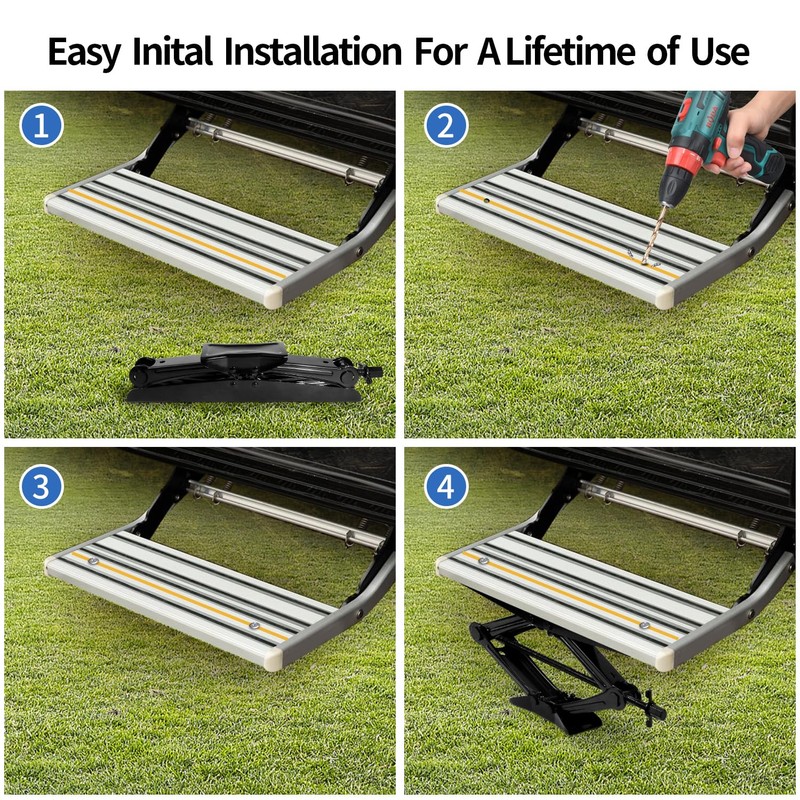 Easy Inital Installation For A Lifetime of Use

1

2

3

4