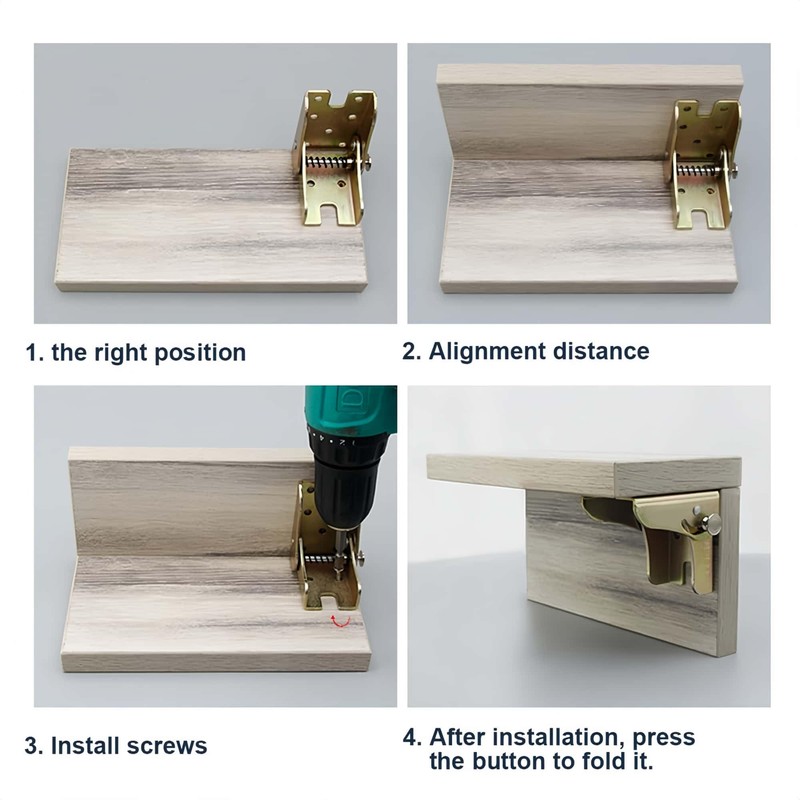 1. the right position

2. Alignment distance

3. Install screws

4. After installation, press the button to fold it.