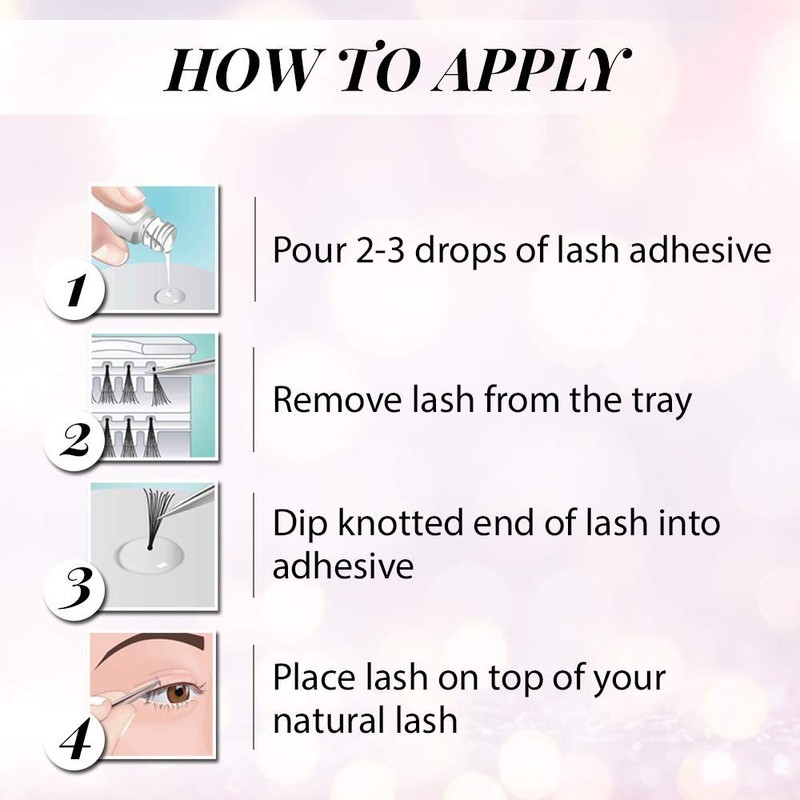 HOW TO APPLY

1

Pour 2-3 drops of lash adhesive

2

Remove lash from the tray

3

Dip knotted end of lash into adhesive

4

Place lash on top of your natural lash