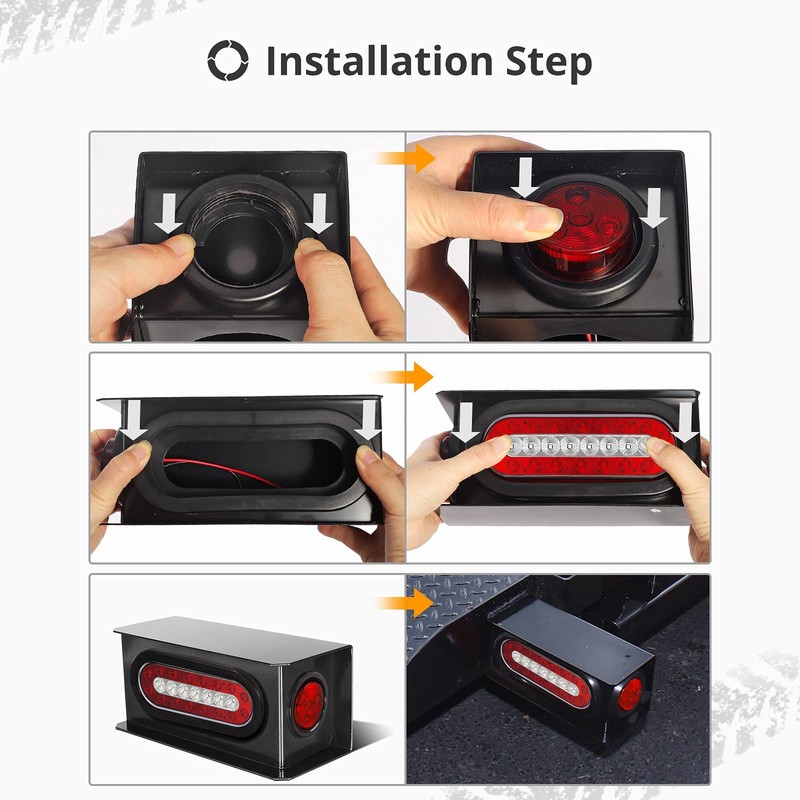 Installation Step