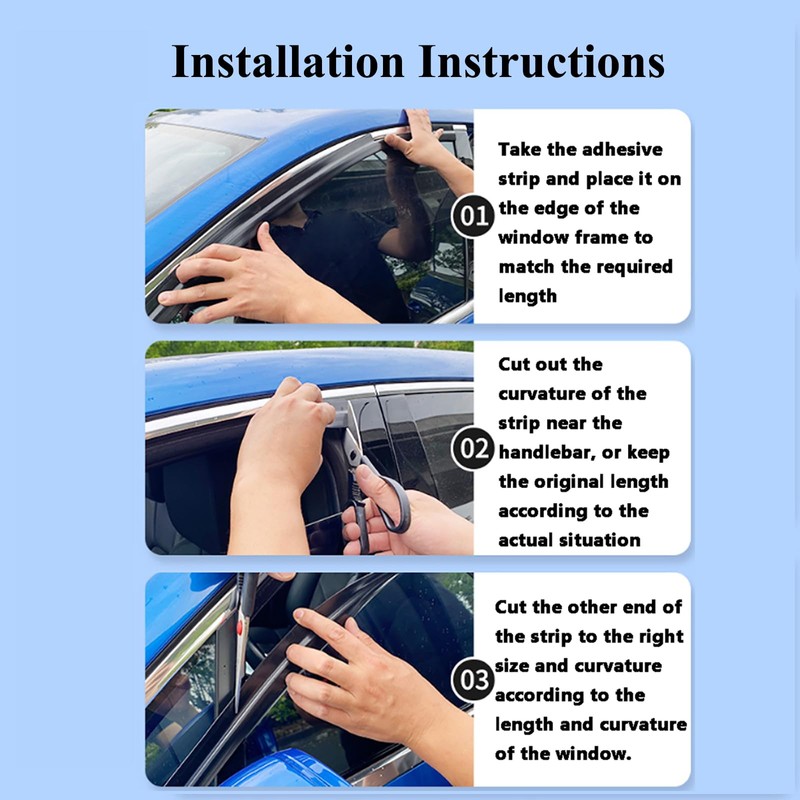 Installation Instructions

01 Take the adhesive strip and place it on the edge of the window frame to match the required length

02 Cut out the curvature of the strip near the handlebar, or keep the original length according to the actual situation

03 Cut the other end of the strip to the right size and curvature according to the length and curvature of the window.