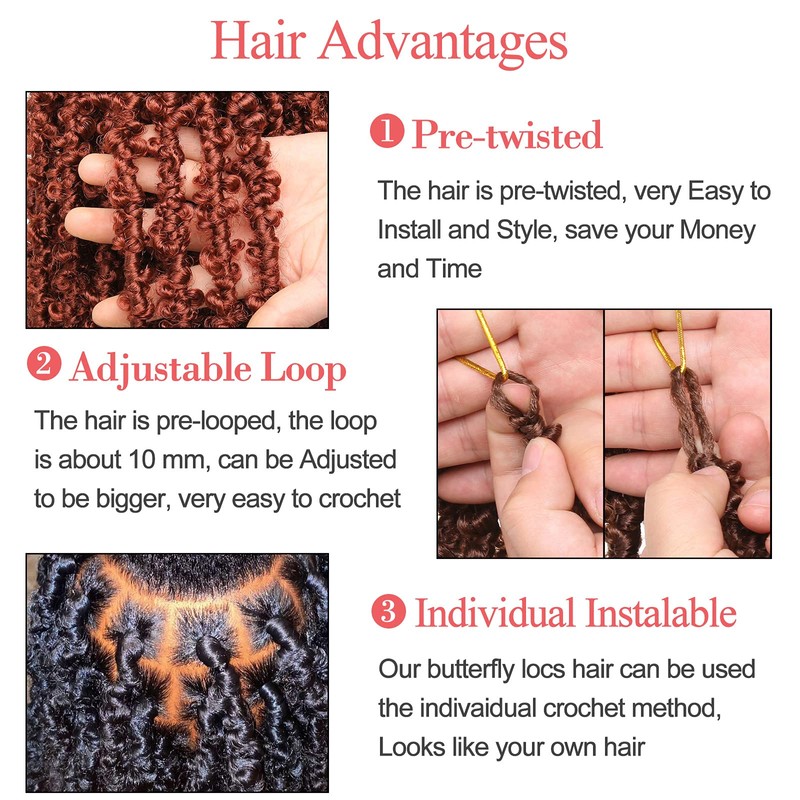 Hair Advantages

1 Pre-twisted

The hair is pre-twisted, very Easy to Install and Style, save your Money and Time

2 Adjustable Loop

The hair is pre-looped, the loop is about 10 mm, can be Adjusted to be bigger, very easy to crochet

3 Individual Instalable

Our butterfly locs hair can be used the indivaidual crochet method, Looks like your own hair