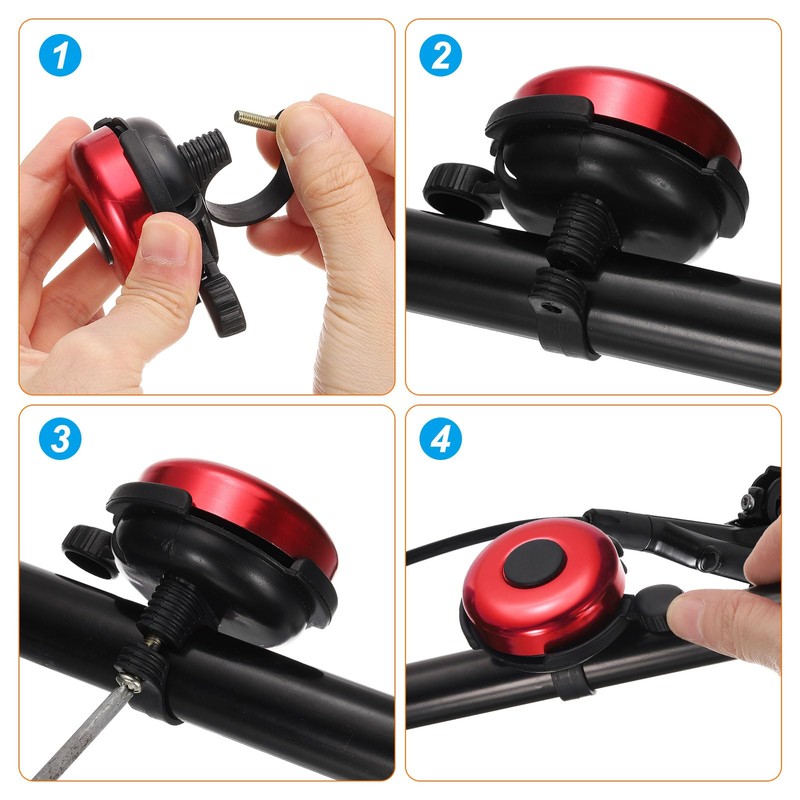 1

2

3

4