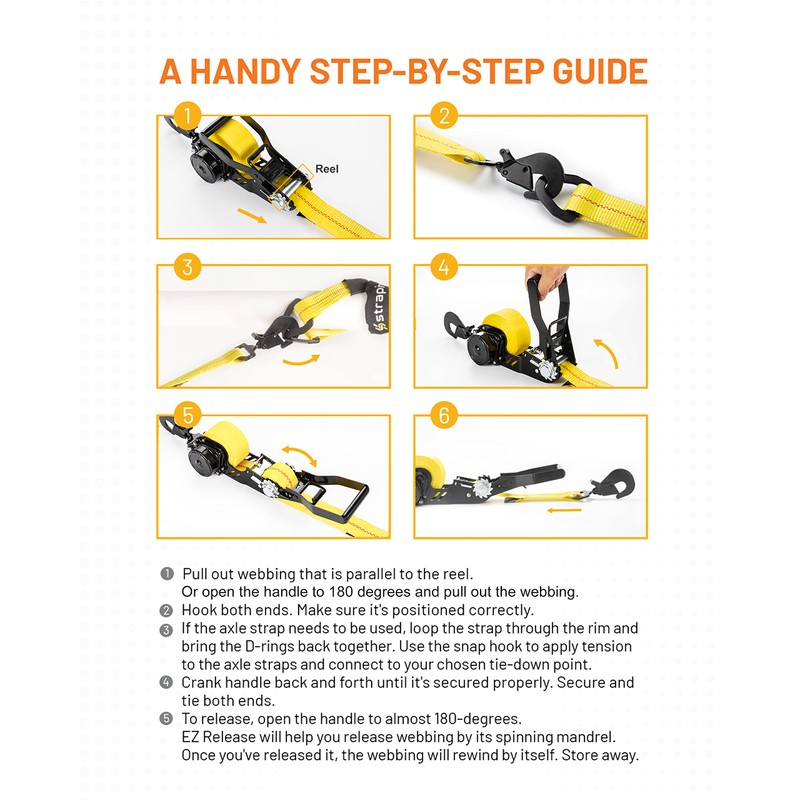 A HANDY STEP-BY-STEP GUIDE

1

Reel

2

3

strap

4

5

6

❶ Pull out webbing that is parallel to the reel.
Or open the handle to 180 degrees and pull out the webbing.
❷ Hook both ends. Make sure it's positioned correctly.
❸ If the axle strap needs to be used, loop the strap through the rim and bring the D-rings back together. Use the snap hook to apply tension to the axle straps and connect to your chosen tie-down point.
❹ Crank handle back and forth until it's secured properly. Secure and tie both ends.
❺ To release, open the handle to almost 180-degrees.
EZ Release will help you release webbing by its spinning mandrel.
Once you've released it, the webbing will rewind by itself. Store away.