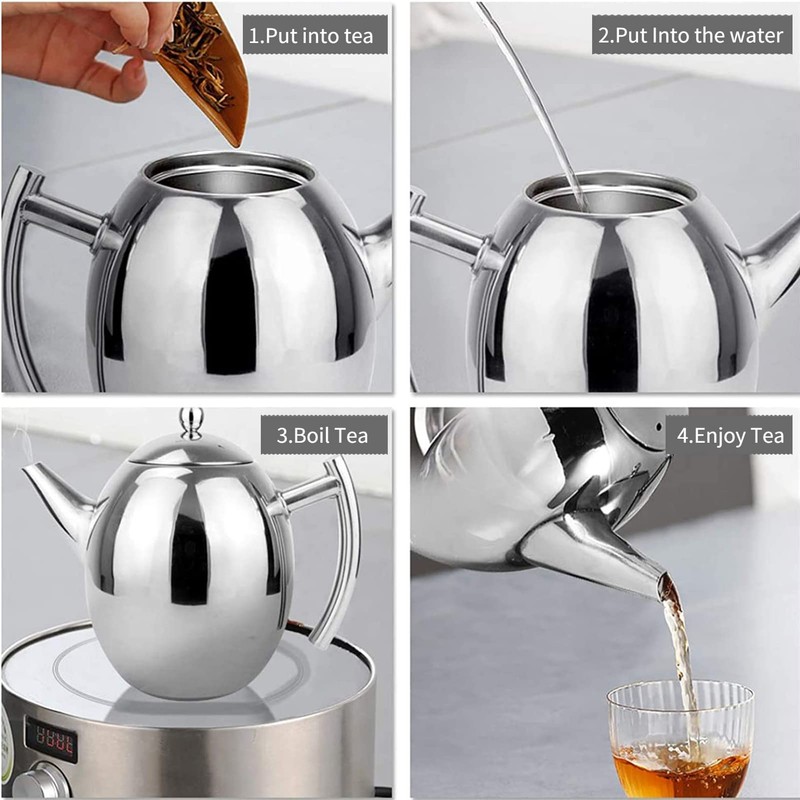 1.Put into tea

2.Put Into the water

3.Boil Tea

4.Enjoy Tea