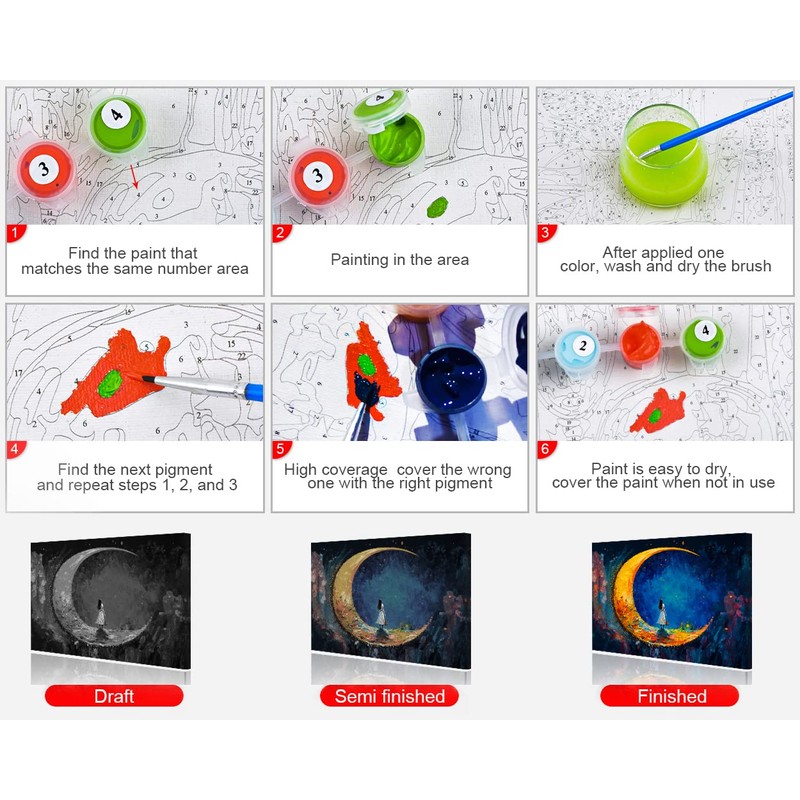 1
Find the paint that matches the same number area

2
Painting in the area

3
After applied one color, wash and dry the brush

4
Find the next pigment and repeat steps 1, 2, and 3

5
High coverage cover the wrong one with the right pigment

6
Paint is easy to dry, cover the paint when not in use

Draft

Semi finished

Finished