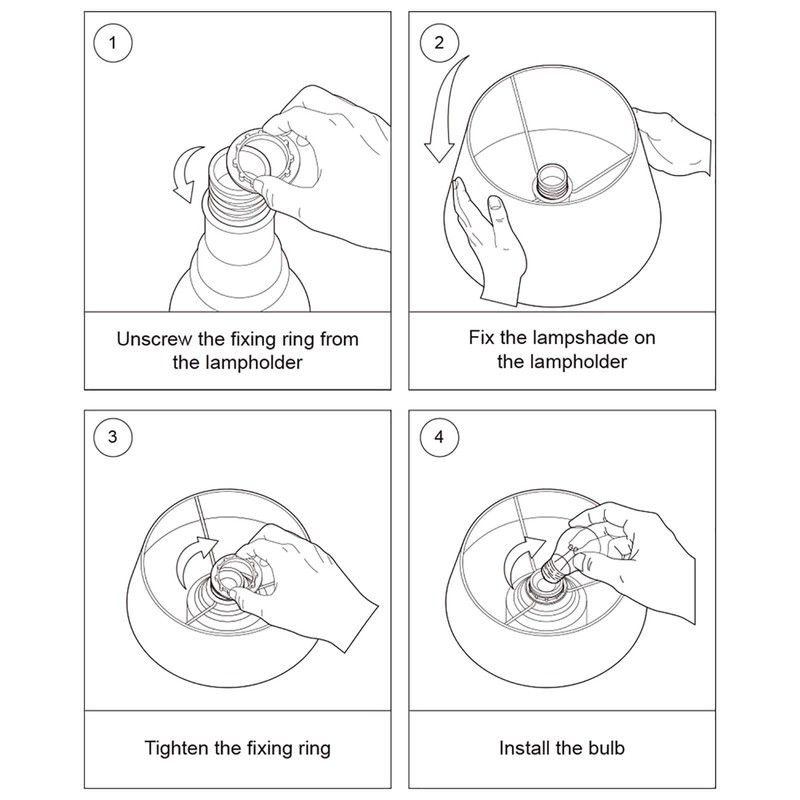 1

Unscrew the fixing ring from the lampholder

2

Fix the lampshade on the lampholder

3

Tighten the fixing ring

4

Install the bulb