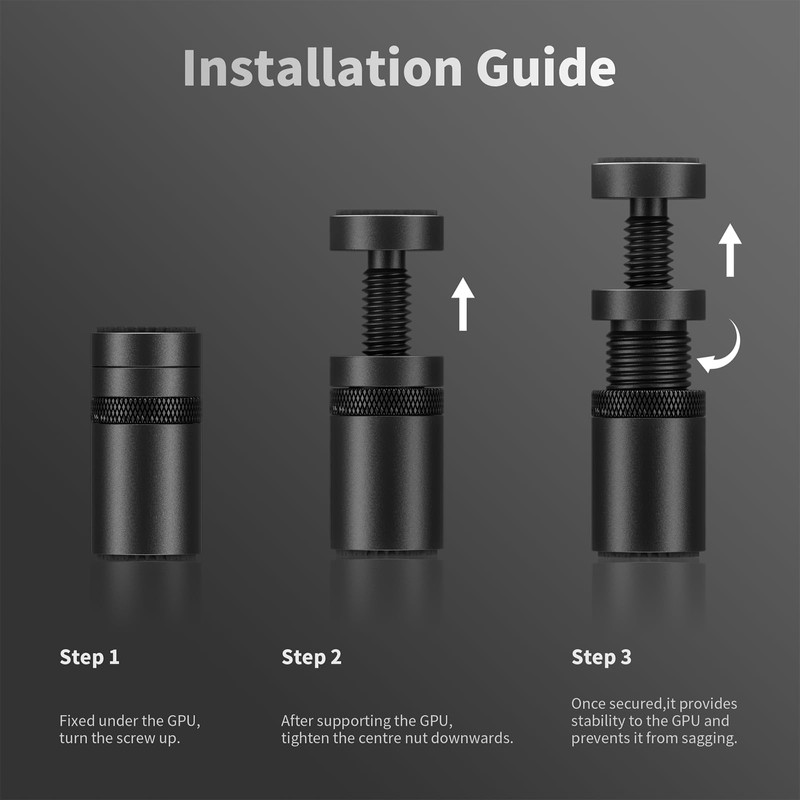 Installation Guide

Step 1

Fixed under the GPU, turn the screw up.

Step 2

After supporting the GPU, tighten the centre nut downwards.

Step 3

Once secured,it provides stability to the GPU and prevents it from sagging.