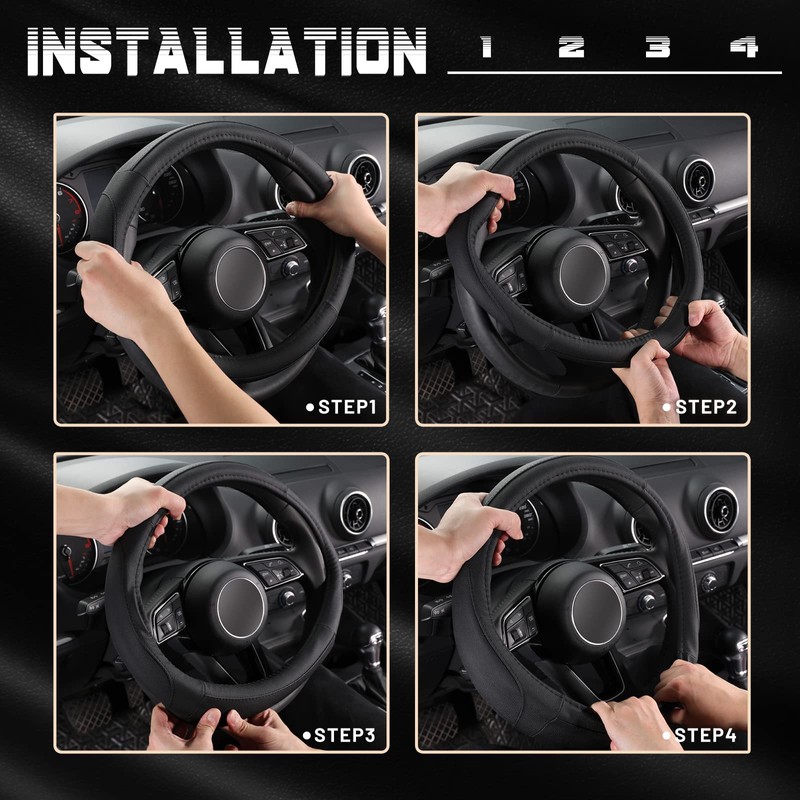 INSTALLATION 1 2 3 4

•STEP1

•STEP2

•STEP3

•STEP4