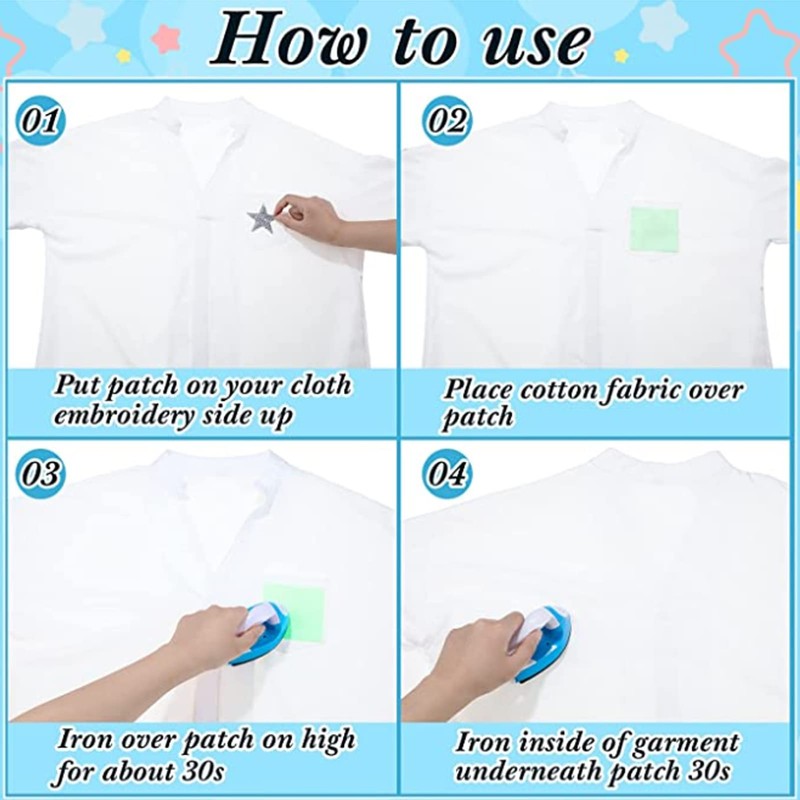 How to use

01

Put patch on your cloth embroidery side up

02

Place cotton fabric over patch

03

Iron over patch on high for about 30s

04

Iron inside of garment underneath patch 30s