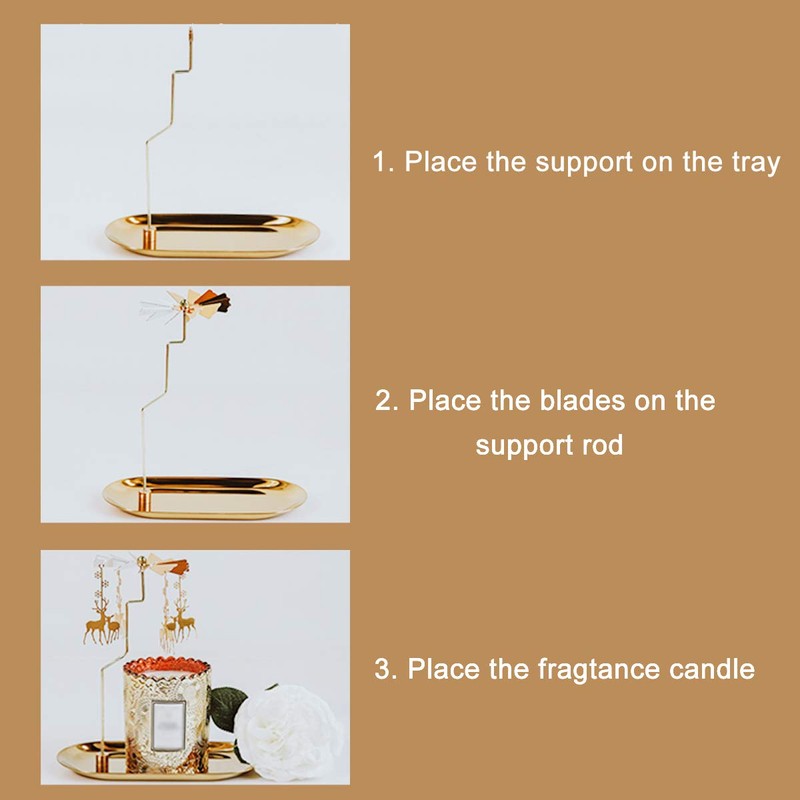 1. Place the support on the tray

2. Place the blades on the support rod

3. Place the fragtance candle