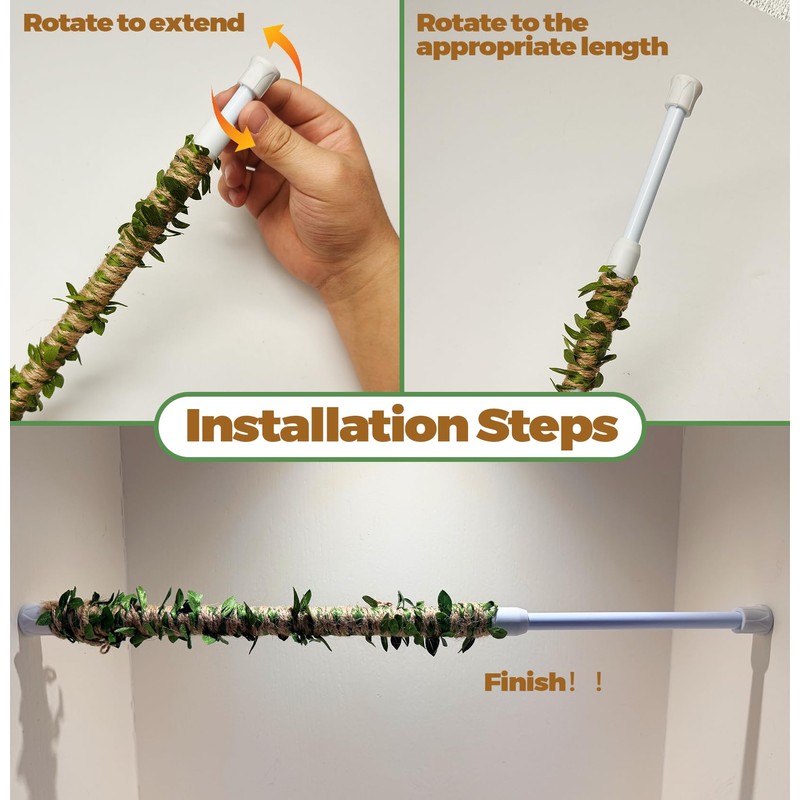 Rotate to extend

Rotate to the appropriate length

Installation Steps

Finish！！