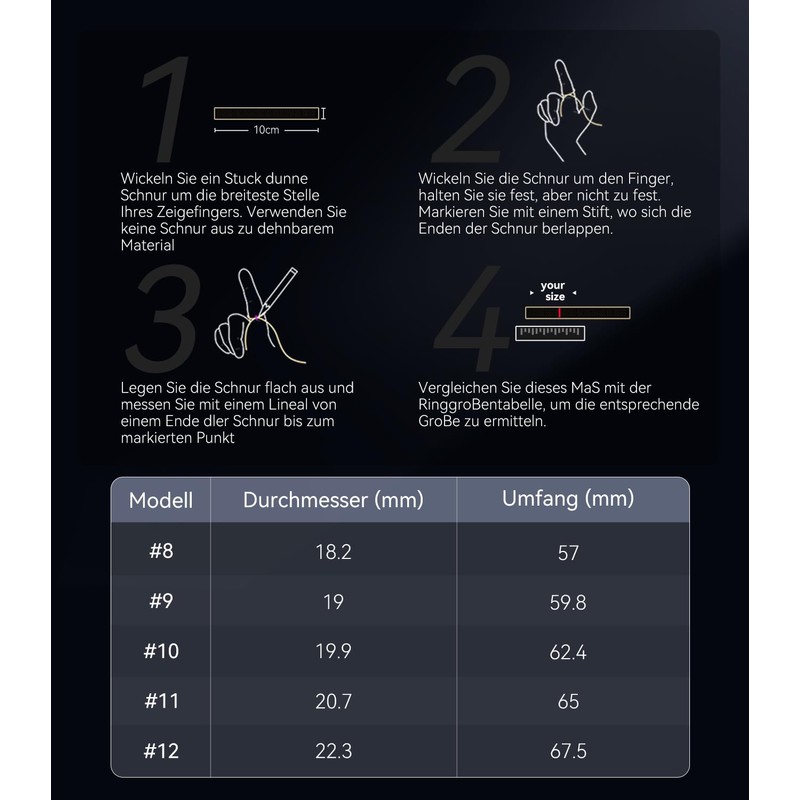 1

10cm

Wickeln Sie ein Stuck dunne Schnur um die breiteste Stelle Ihres Zeigefingers. Verwenden Sie keine Schnur aus zu dehnbarem Material

2

Wickeln Sie die Schnur um den Finger, halten Sie sie fest, aber nicht zu fest. Markieren Sie mit einem Stift, wo sich die Enden der Schnur berlappen.

3

Legen Sie die Schnur flach aus und messen Sie mit einem Lineal von einem Ende dler Schnur bis zum markierten Punkt

4

your size

Vergleichen Sie dieses MaS mit der RinggroBentabelle, um die entsprechende GroBe zu ermitteln.

| Modell | Durchmesser (mm) | Umfang (mm) |
|---|---|---|
| #8 | 18.2 | 57 |
| #9 | 19 | 59.8 |
| #10 | 19.9 | 62.4 |
| #11 | 20.7 | 65 |
| #12 | 22.3 | 67.5 |