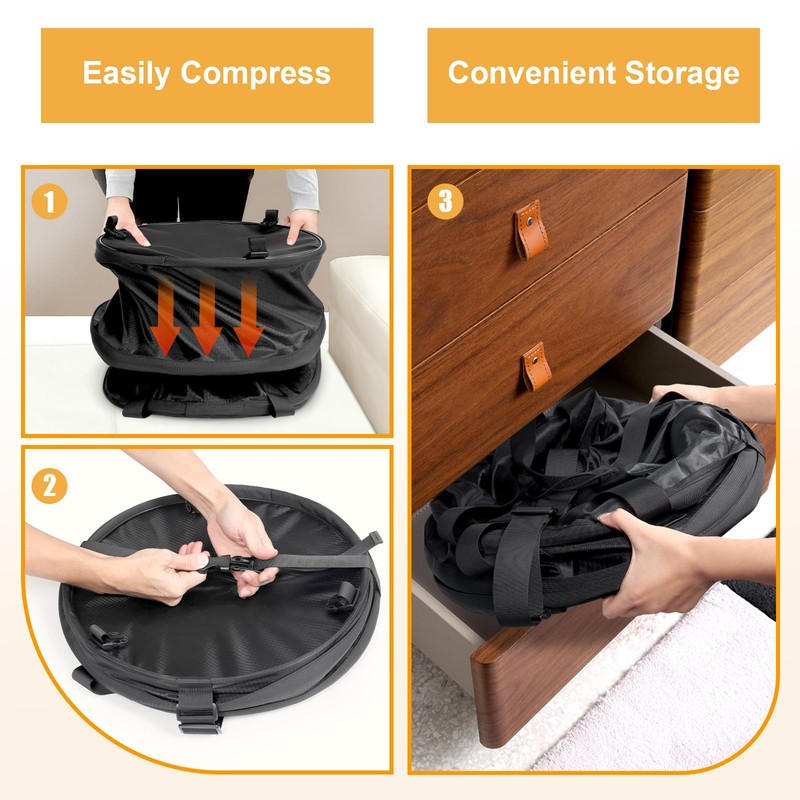 Easily Compress

Convenient Storage

1

2

3