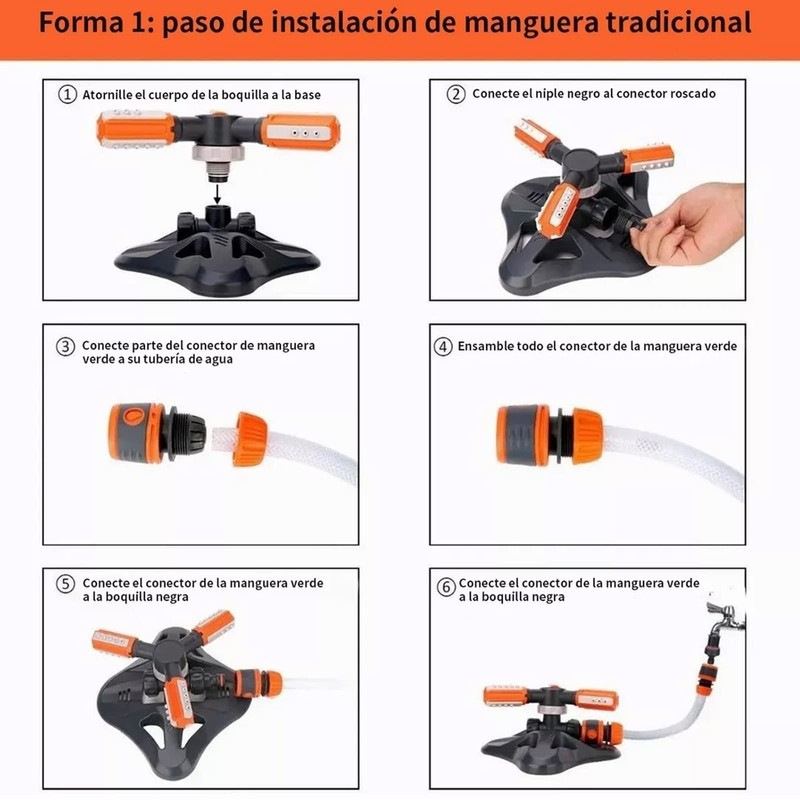 Forma 1: paso de instalación de manguera tradicional

① Atornille el cuerpo de la boquilla a la base

② Conecte el niple negro al conector roscado

③ Conecte parte del conector de manguera verde a su tubería de agua

④ Ensamble todo el conector de la manguera verde

⑤ Conecte el conector de la manguera verde a la boquilla negra

⑥ Conecte el conector de la manguera verde a la boquilla negra