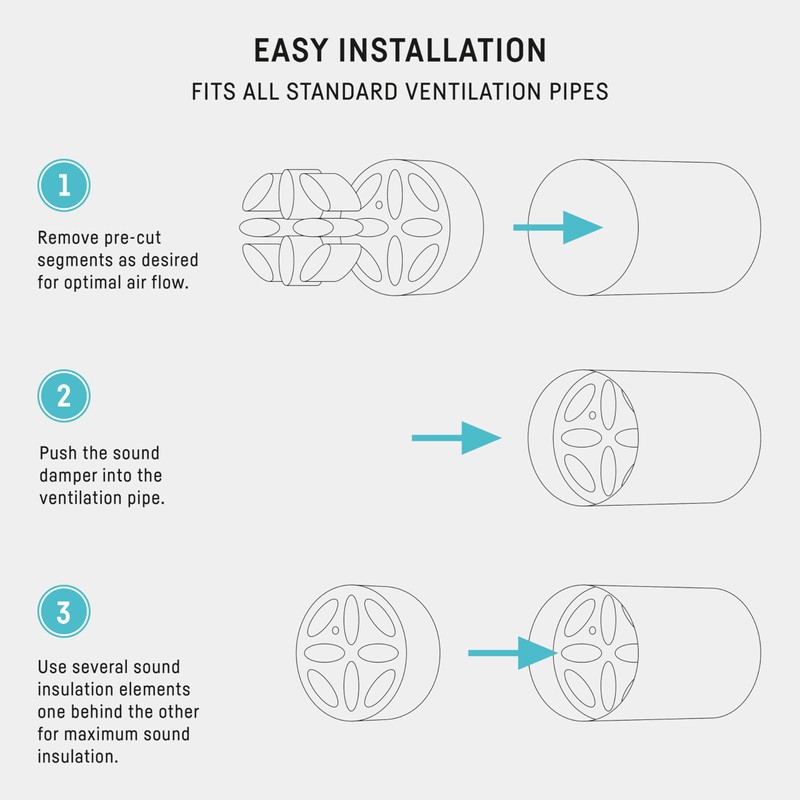 EASY INSTALLATION

FITS ALL STANDARD VENTILATION PIPES

1

Remove pre-cut segments as desired for optimal air flow.

2

Push the sound damper into the ventilation pipe.

3

Use several sound insulation elements one behind the other for maximum sound insulation.