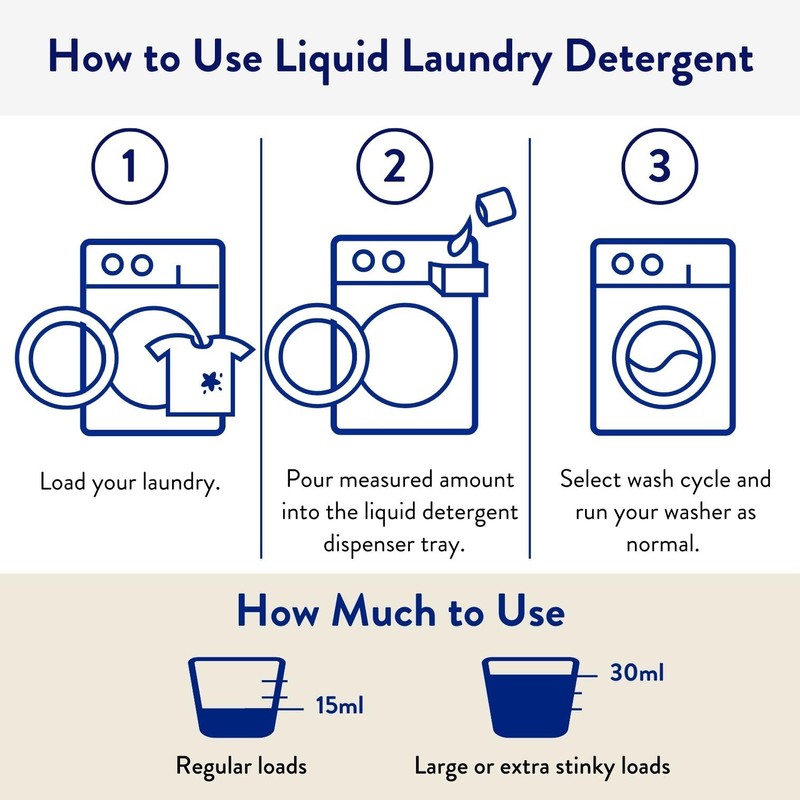 How to Use Liquid Laundry Detergent

1

Load your laundry.

2

Pour measured amount into the liquid detergent dispenser tray.

3

Select wash cycle and run your washer as normal.

How Much to Use

15ml

Regular loads

30ml

Large or extra stinky loads