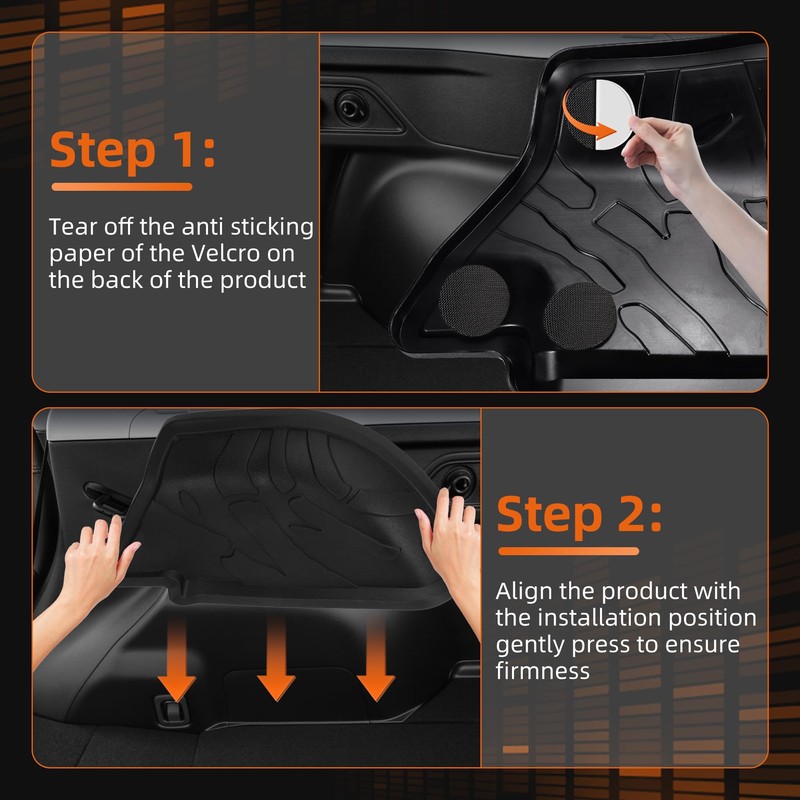 Step 1:

Tear off the anti sticking paper of the Velcro on the back of the product

Step 2:

Align the product with the installation position gently press to ensure firmness