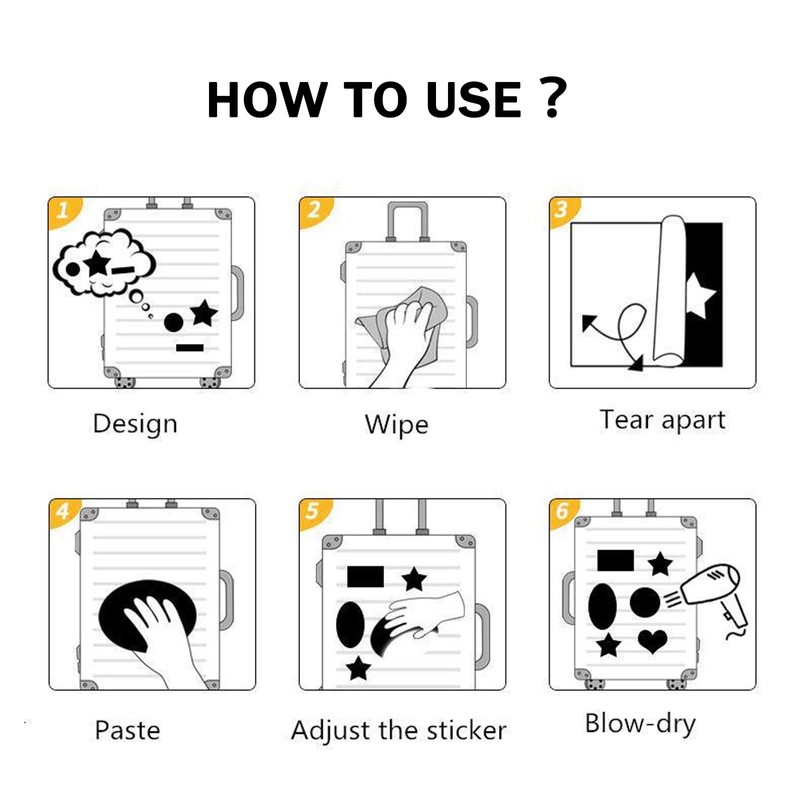 HOW TO USE ?

1

Design

2

Wipe

3

Tear apart

4

Paste

5

Adjust the sticker

6

Blow-dry