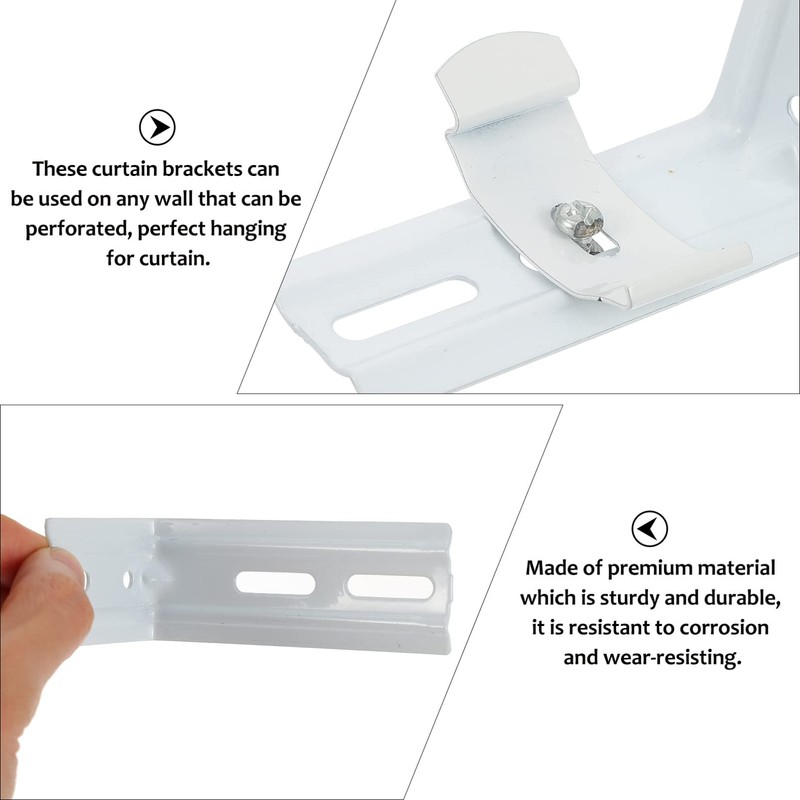 These curtain brackets can be used on any wall that can be perforated, perfect hanging for curtain.

Made of premium material which is sturdy and durable, it is resistant to corrosion and wear-resisting.