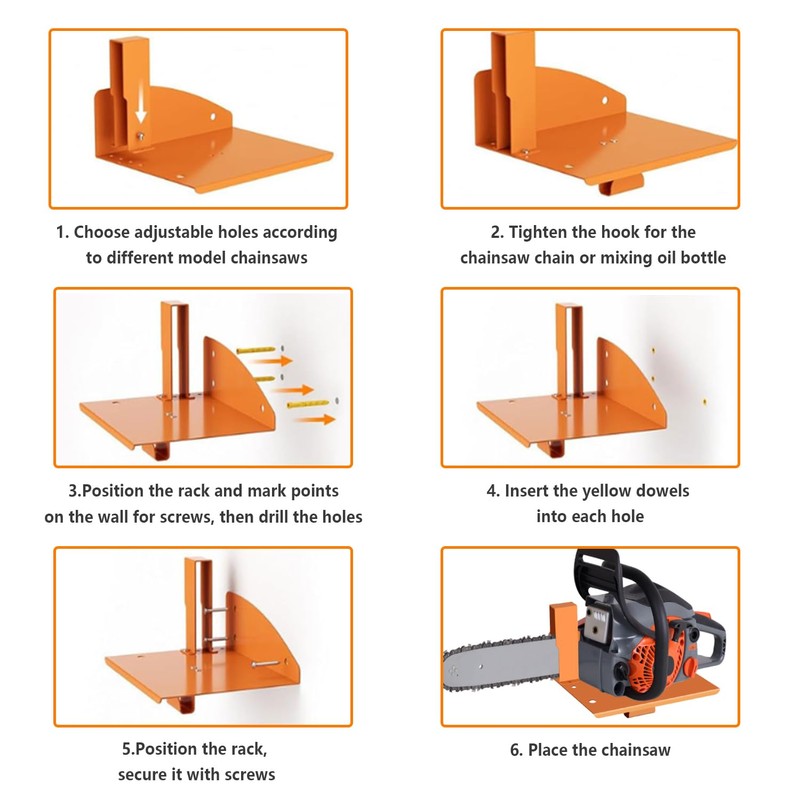 1. Choose adjustable holes according to different model chainsaws

2. Tighten the hook for the chainsaw chain or mixing oil bottle

3.Position the rack and mark points on the wall for screws, then drill the holes

4. Insert the yellow dowels into each hole

5.Position the rack, secure it with screws

6. Place the chainsaw