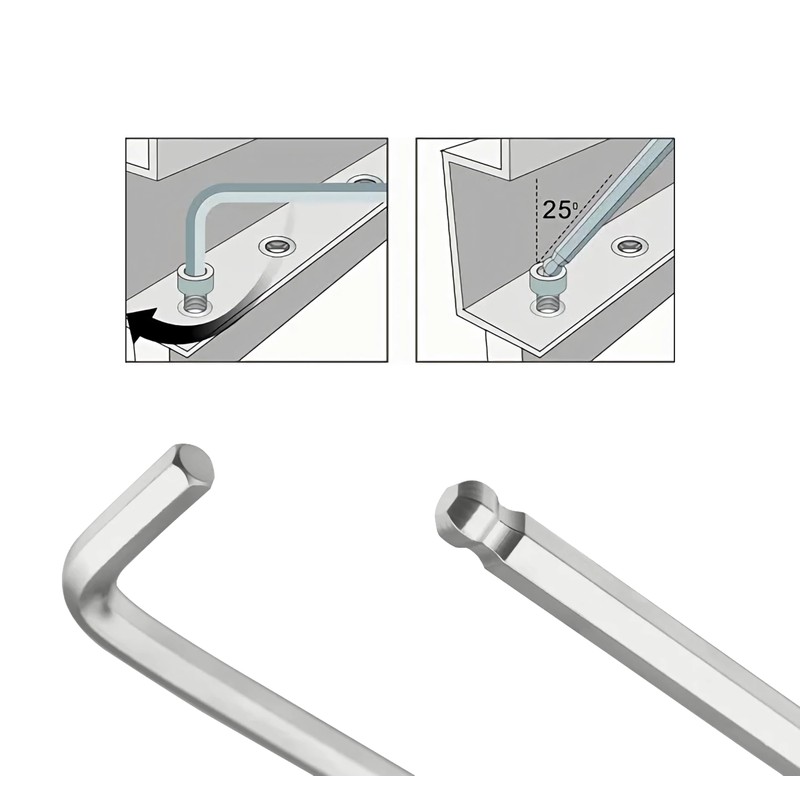 $25^0$