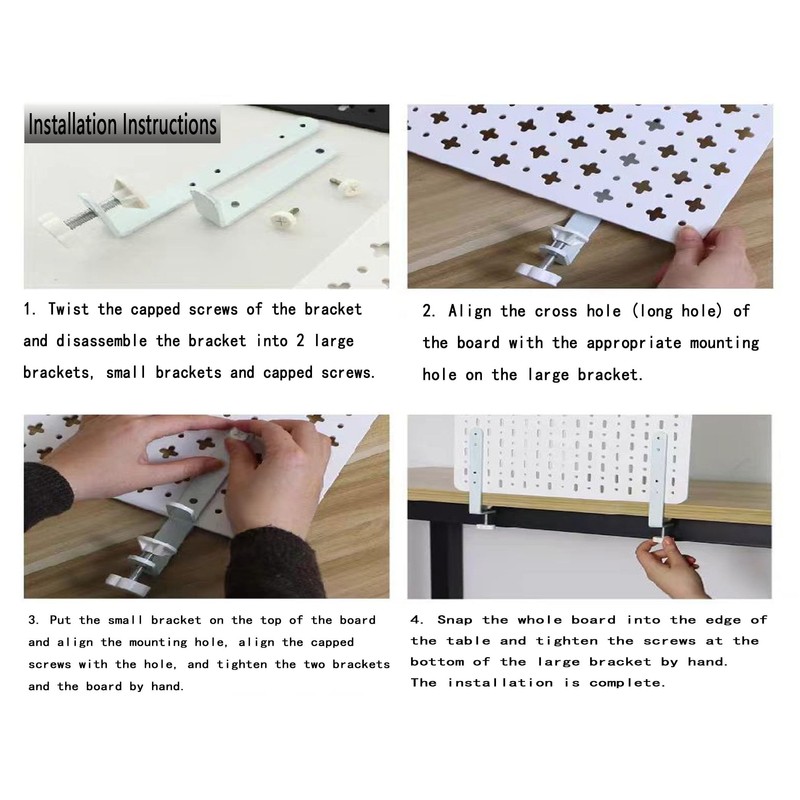 Installation Instructions

1. Twist the capped screws of the bracket and disassemble the bracket into 2 large brackets, small brackets and capped screws.

2. Align the cross hole (long hole) of the board with the appropriate mounting hole on the large bracket.

3. Put the small bracket on the top of the board and align the mounting hole, align the capped screws with the hole, and tighten the two brackets and the board by hand.

4. Snap the whole board into the edge of the table and tighten the screws at the bottom of the large bracket by hand. The installation is complete.