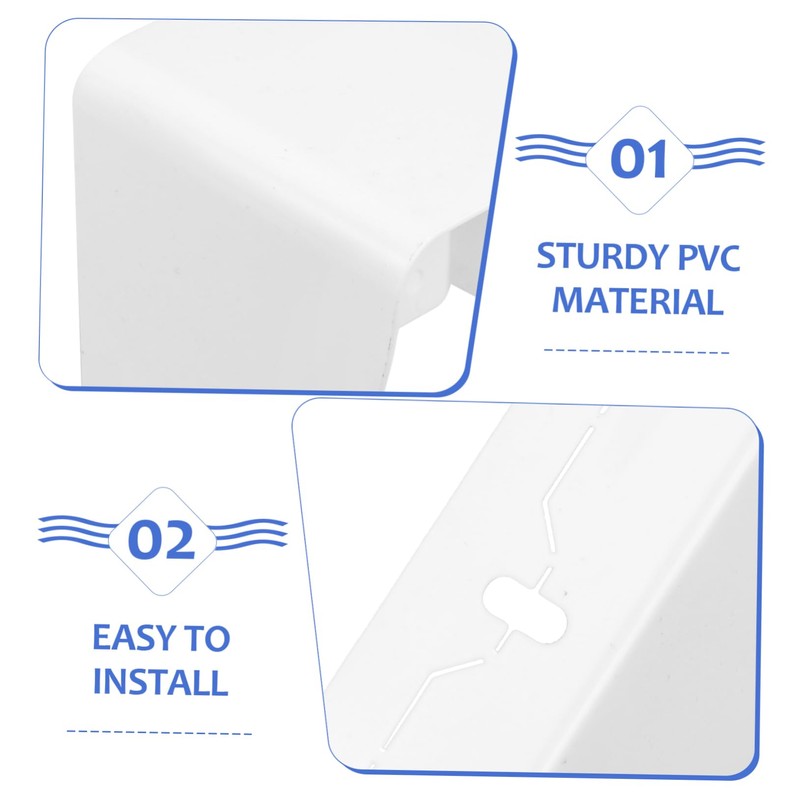 01

STURDY PVC MATERIAL

02

EASY TO INSTALL