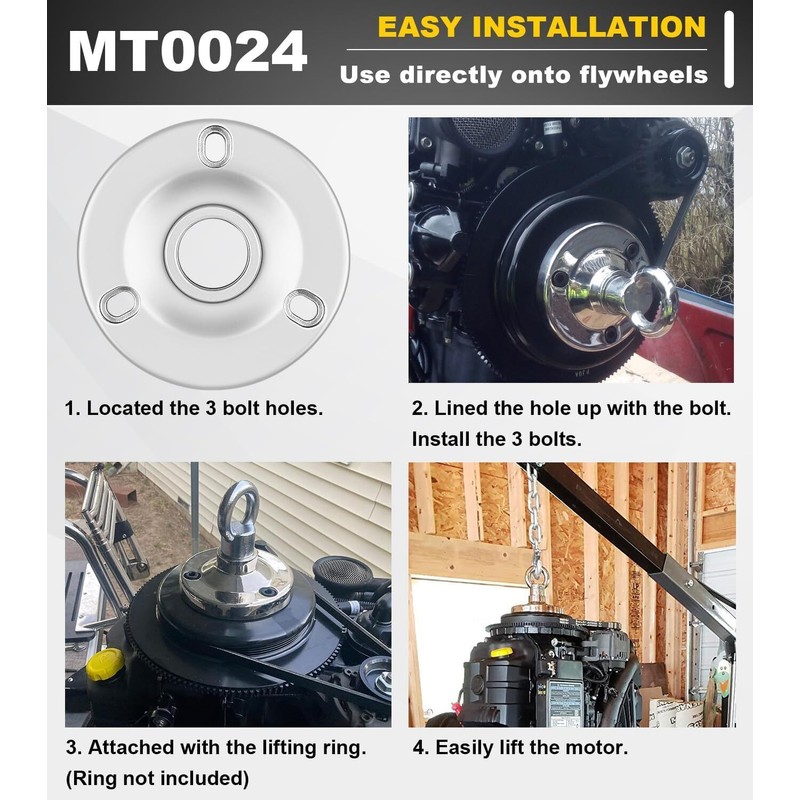 MT0024

EASY INSTALLATION

Use directly onto flywheels

1. Located the 3 bolt holes.

2. Lined the hole up with the bolt. Install the 3 bolts.

3. Attached with the lifting ring. (Ring not included)

4. Easily lift the motor.