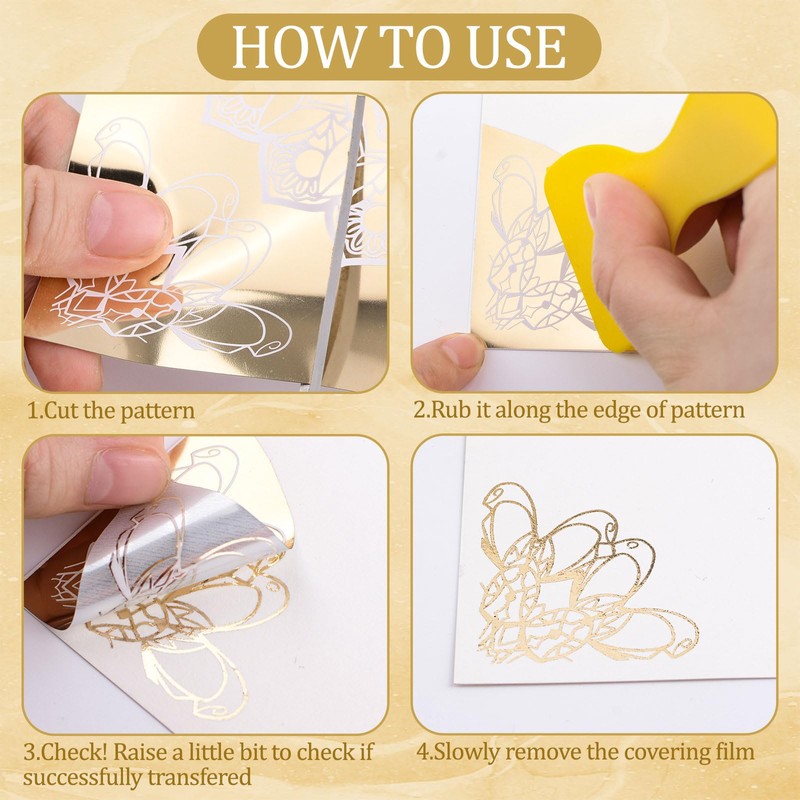 HOW TO USE

1.Cut the pattern

2.Rub it along the edge of pattern

3.Check! Raise a little bit to check if successfully transfered

4.Slowly remove the covering film