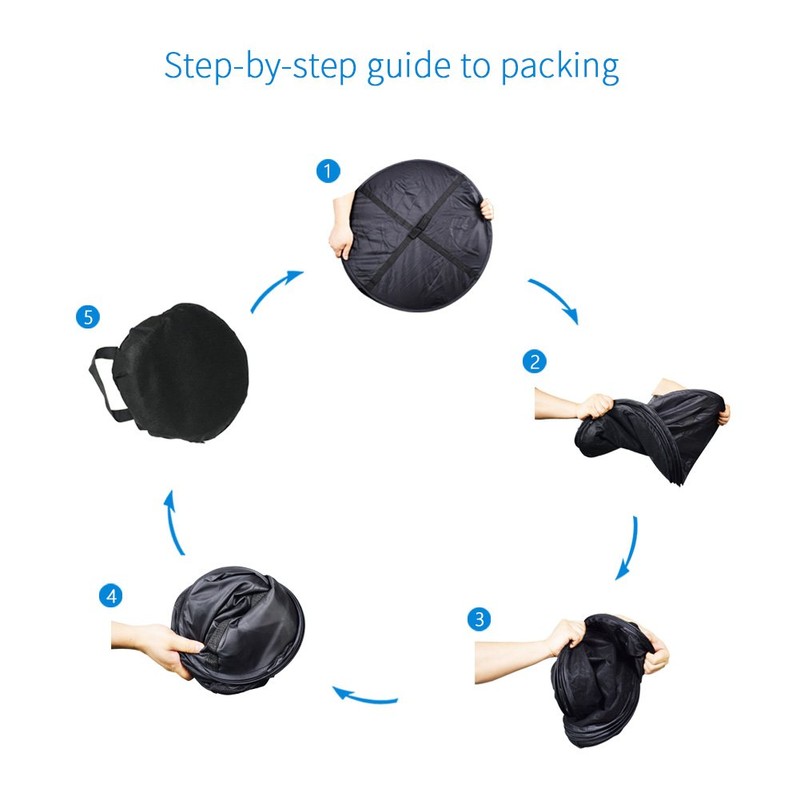 Step-by-step guide to packing

1

2

3

4

5