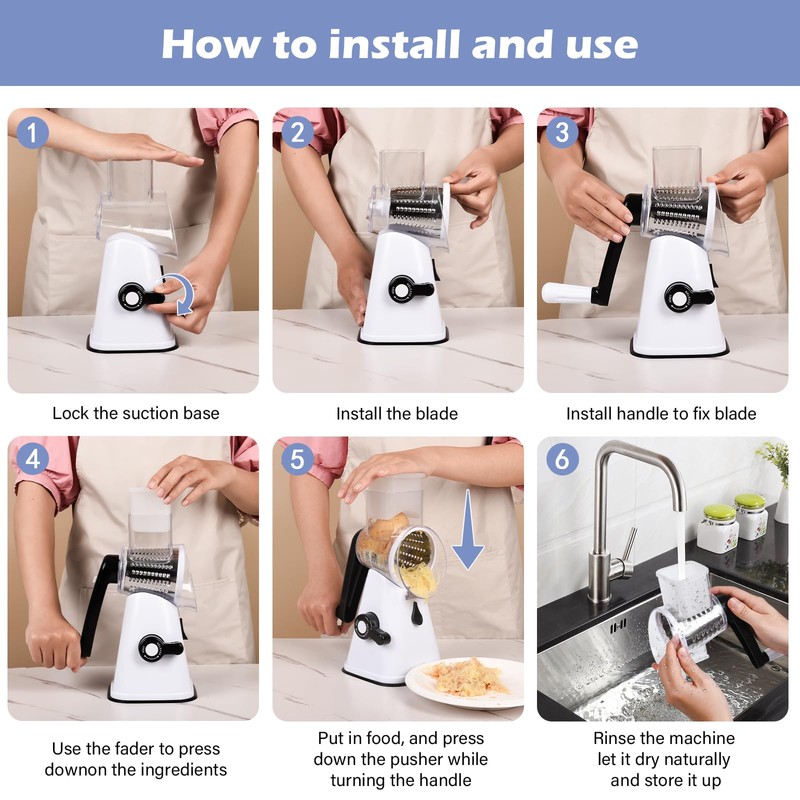 How to install and use

1

Lock the suction base

2

Install the blade

3

Install handle to fix blade

4

Use the fader to press downon the ingredients

5

Put in food, and press down the pusher while turning the handle

6

Rinse the machine let it dry naturally and store it up