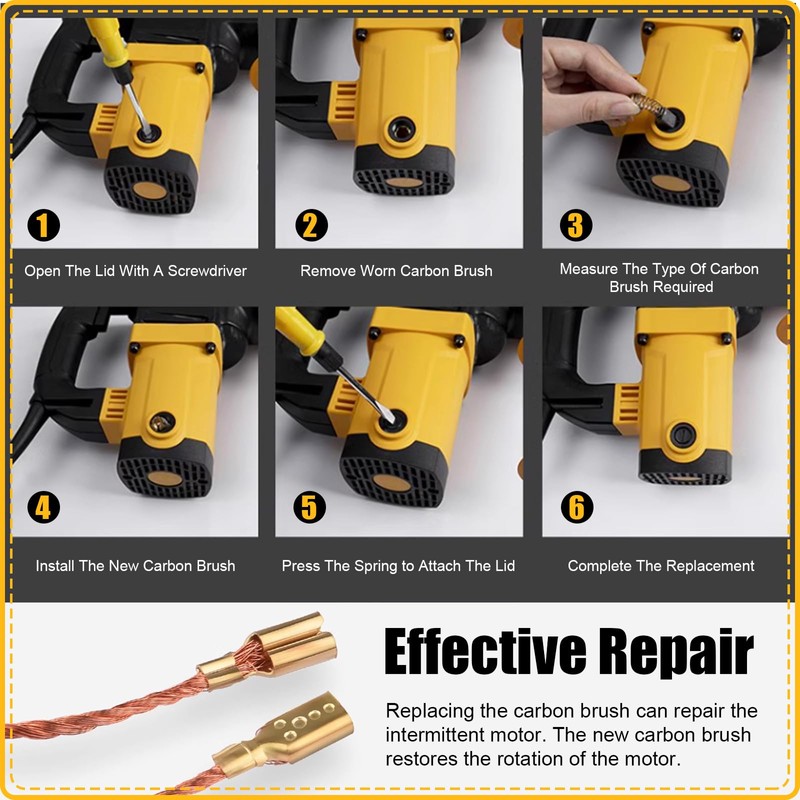 1

Open The Lid With A Screwdriver

2

Remove Worn Carbon Brush

3

Measure The Type Of Carbon Brush Required

4

Install The New Carbon Brush

5

Press The Spring to Attach The Lid

6

Complete The Replacement

Effective Repair

Replacing the carbon brush can repair the intermittent motor. The new carbon brush restores the rotation of the motor.