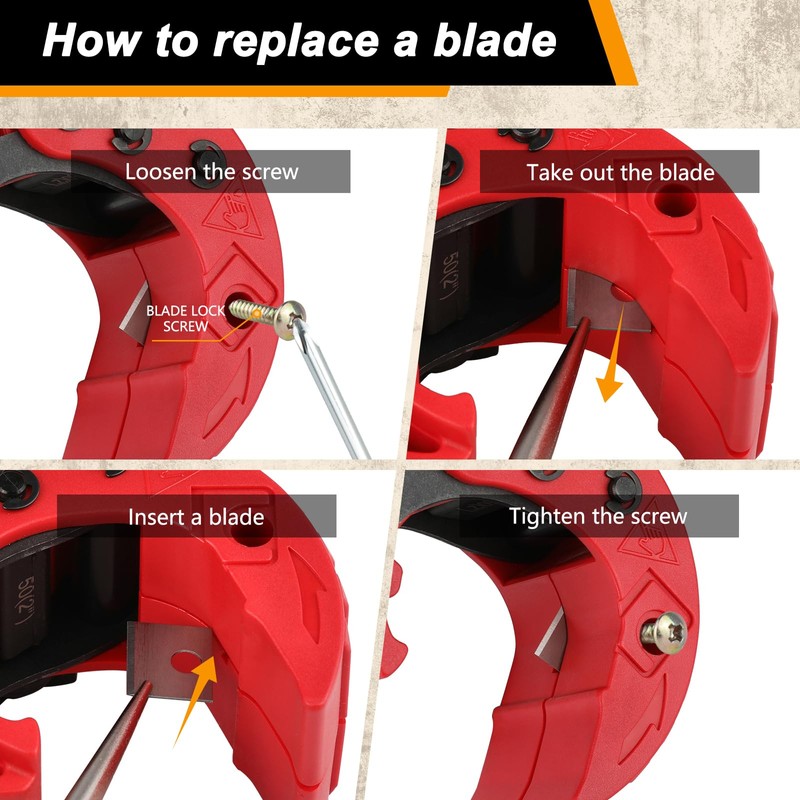 How to replace a blade

Loosen the screw

BLADE LOCK SCREW

Take out the blade

50(2")

Insert a blade

50(2")

Tighten the screw