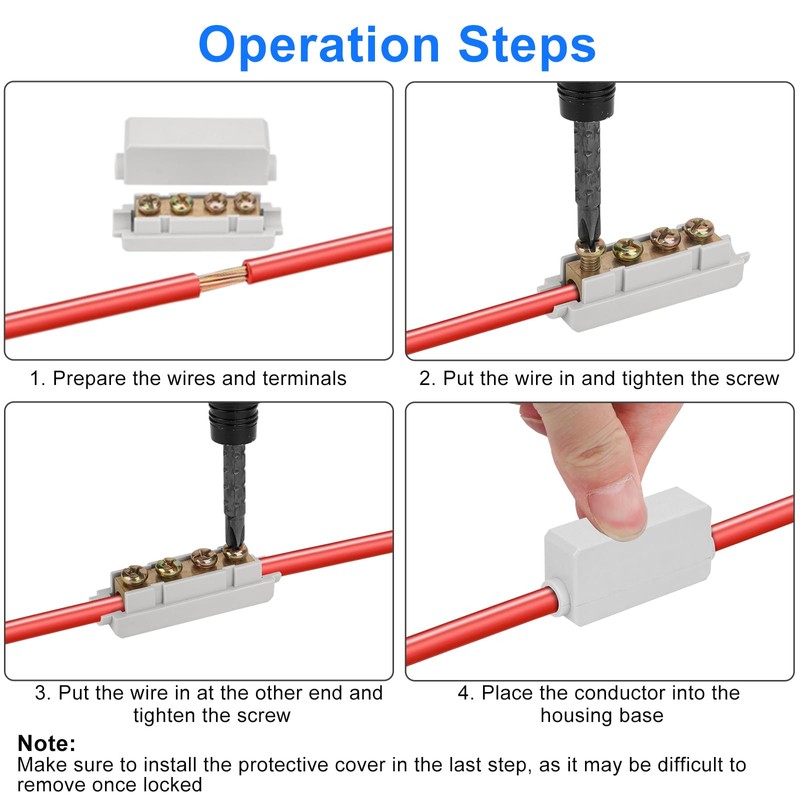 Operation Steps

1. Prepare the wires and terminals

2. Put the wire in and tighten the screw

3. Put the wire in at the other end and tighten the screw

4. Place the conductor into the housing base

Note:
Make sure to install the protective cover in the last step, as it may be difficult to remove once locked