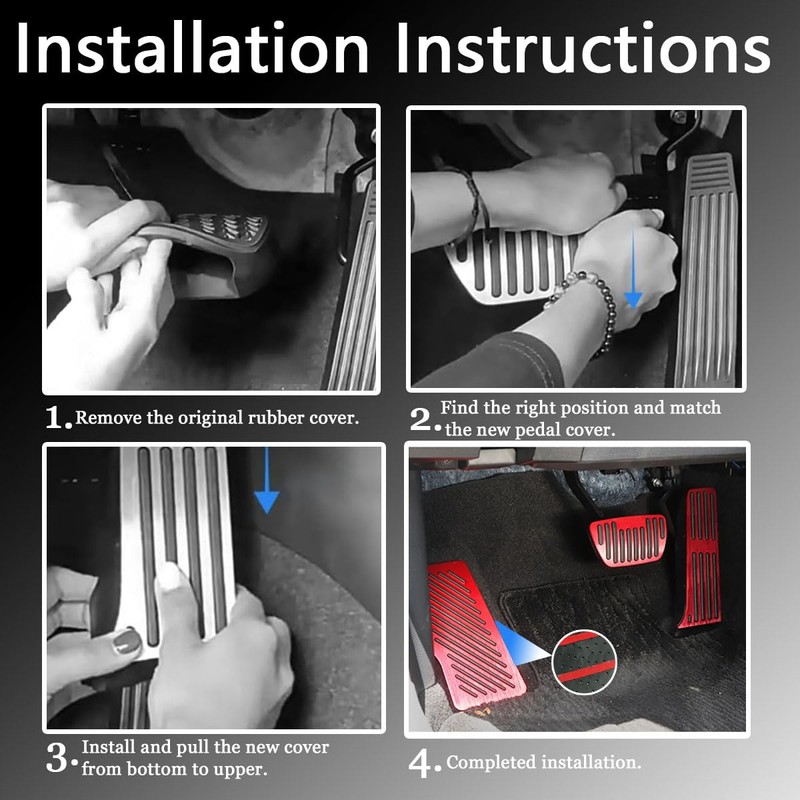 Installation Instructions

1. Remove the original rubber cover.

2. Find the right position and match the new pedal cover.

3. Install and pull the new cover from bottom to upper.

4. Completed installation.