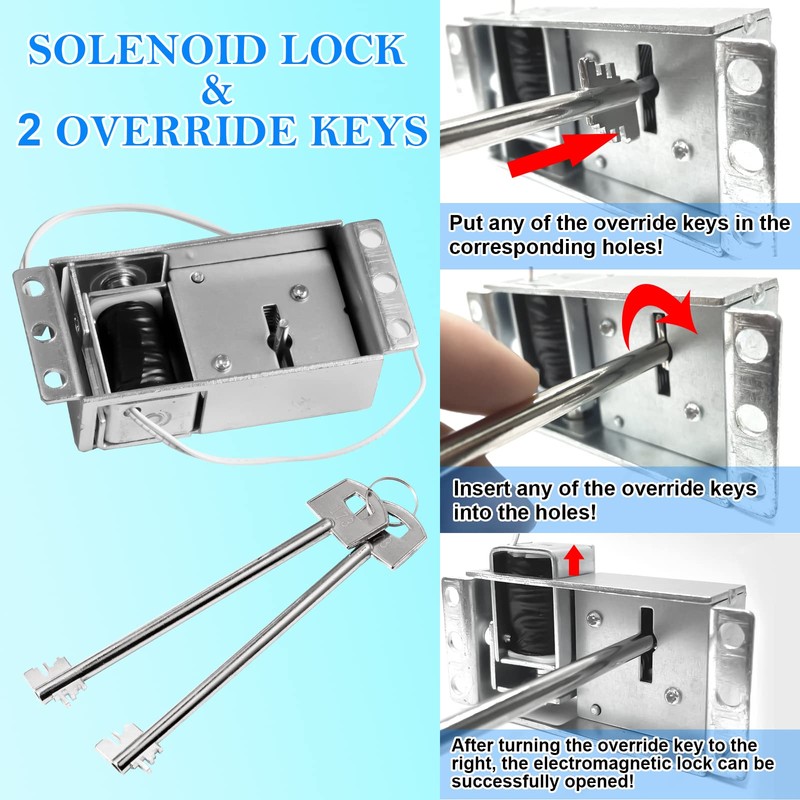 SOLENOID LOCK
&
2 OVERRIDE KEYS

Put any of the override keys in the corresponding holes!

Insert any of the override keys into the holes!

After turning the override key to the right, the electromagnetic lock can be successfully opened!