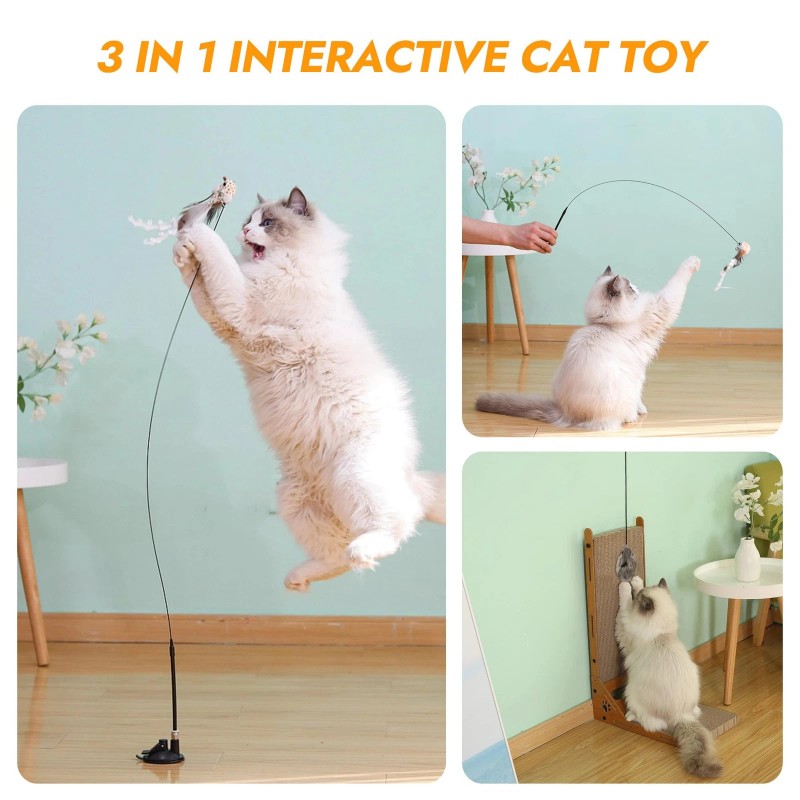 3 IN 1 INTERACTIVE CAT TOY