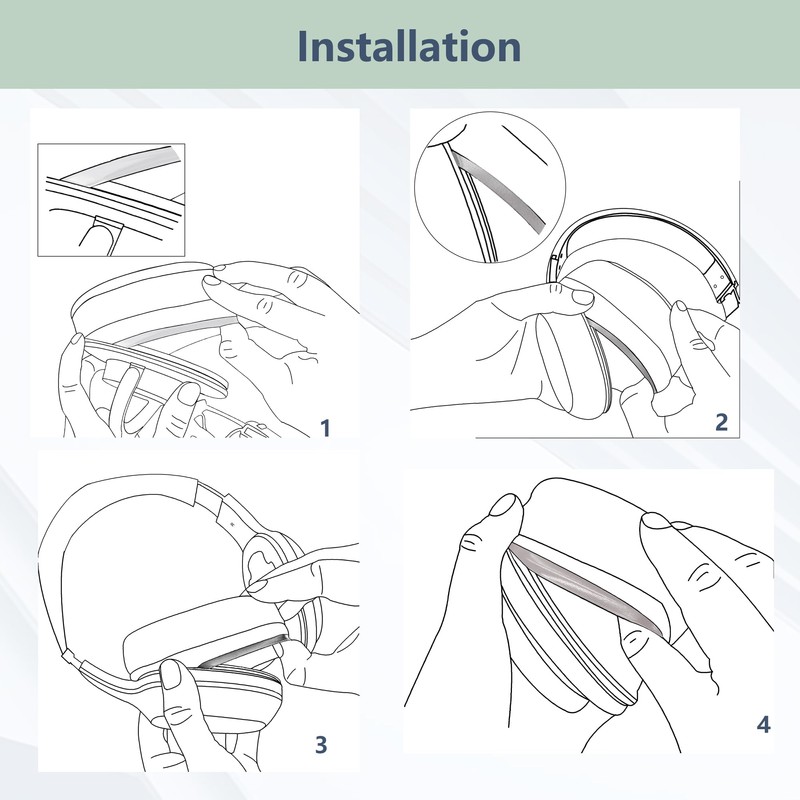 Installation

1

2

3

4