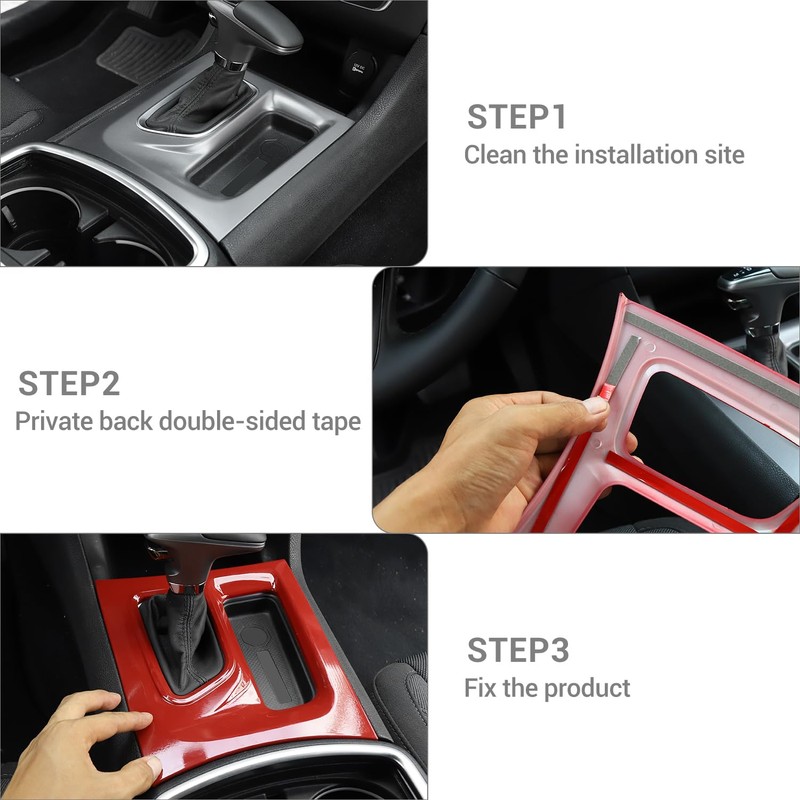 STEP1
Clean the installation site

STEP2
Private back double-sided tape

STEP3
Fix the product