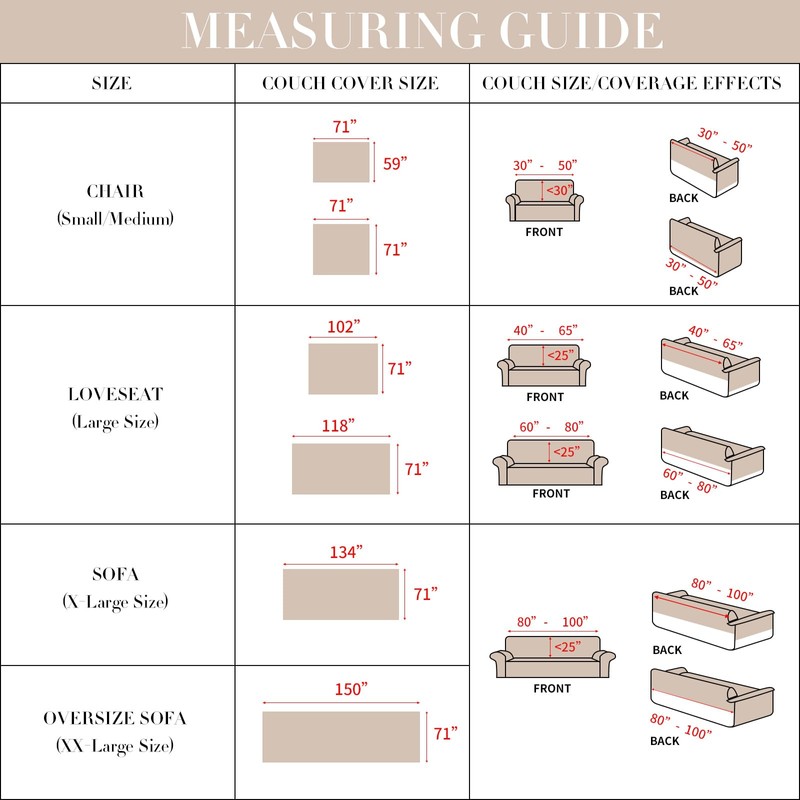 MEASURING GUIDE

| SIZE | COUCH COVER SIZE | COUCH SIZE/COVERAGE EFFECTS |
|---|---|---|
| CHAIR (Small/Medium) | 71” 59” 71” 71” | 30” - 50” <30” FRONT 30” - 50” BACK 30” - 50” BACK |
| LOVESEAT (Large Size) | 102” 71” 118” 71” | 40” - 65” <25” FRONT 40” - 65” BACK 60” - 80” <25” FRONT 60” - 80” BACK |
| SOFA (X-Large Size) | 134” 71” | 80” - 100” <25” FRONT 80” - 100” BACK 80” - 100” BACK |
| OVERSIZE SOFA (XX-Large Size) | 150” 71” | |