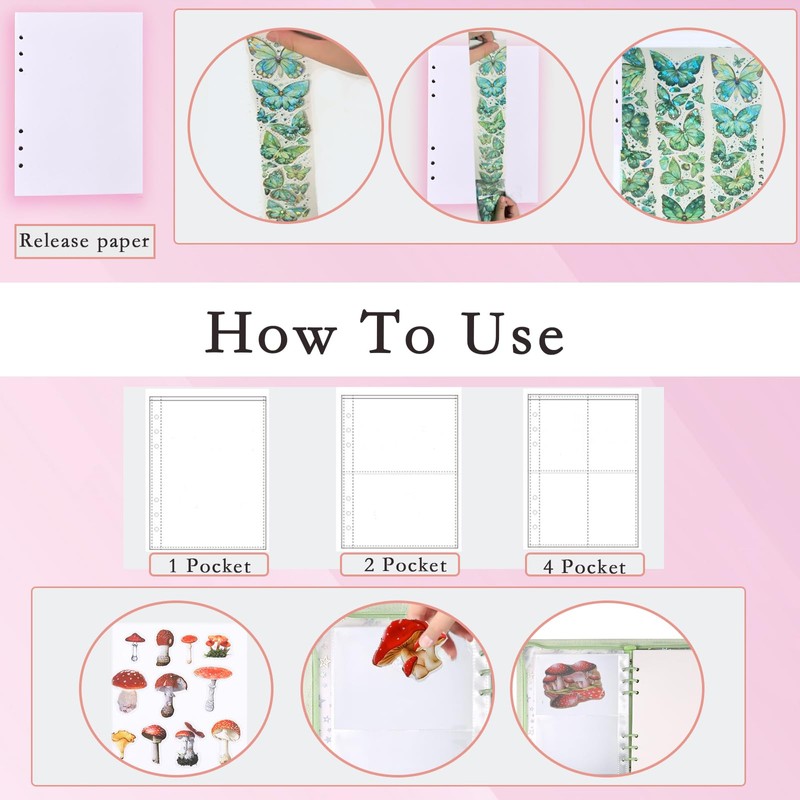 Release paper

How To Use

1 Pocket

2 Pocket

4 Pocket